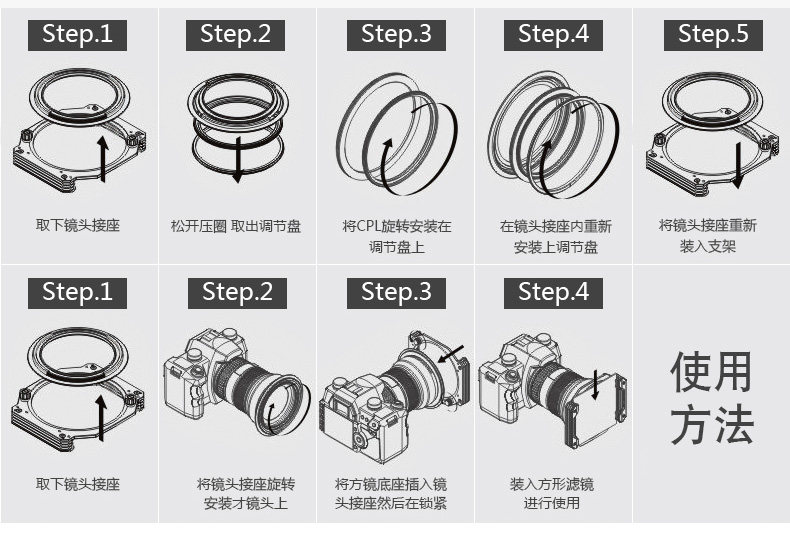 Step.1

取下镜头接座

Step.2

松开压圈 取出调节盘

Step.3

将CPL旋转安装在调节盘上

Step.4

在镜头接座内重新安装上调节盘

Step.5

将镜头接座重新装入支架

Step.1

取下镜头接座

Step.2

将镜头接座旋转安装才镜头上

Step.3

将方镜底座插入镜头接座然后在锁紧

Step.4

装入方形滤镜进行使用

使用方法