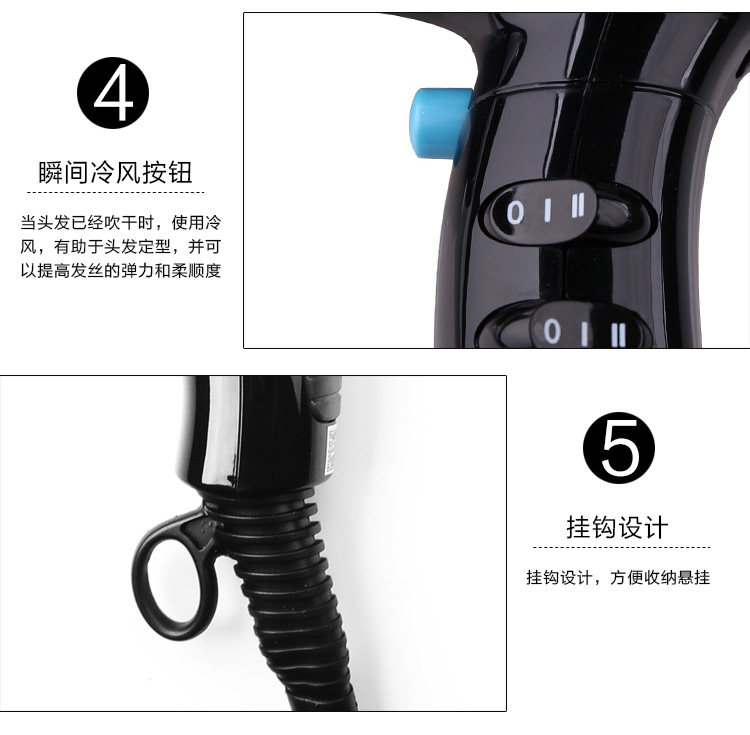 4

瞬间冷风按钮

当头发已经吹干时，使用冷风，有助于头发定型，并可以提高发丝的弹力和柔顺度

0 I II

0 I II

5

挂钩设计

挂钩设计，方便收纳悬挂