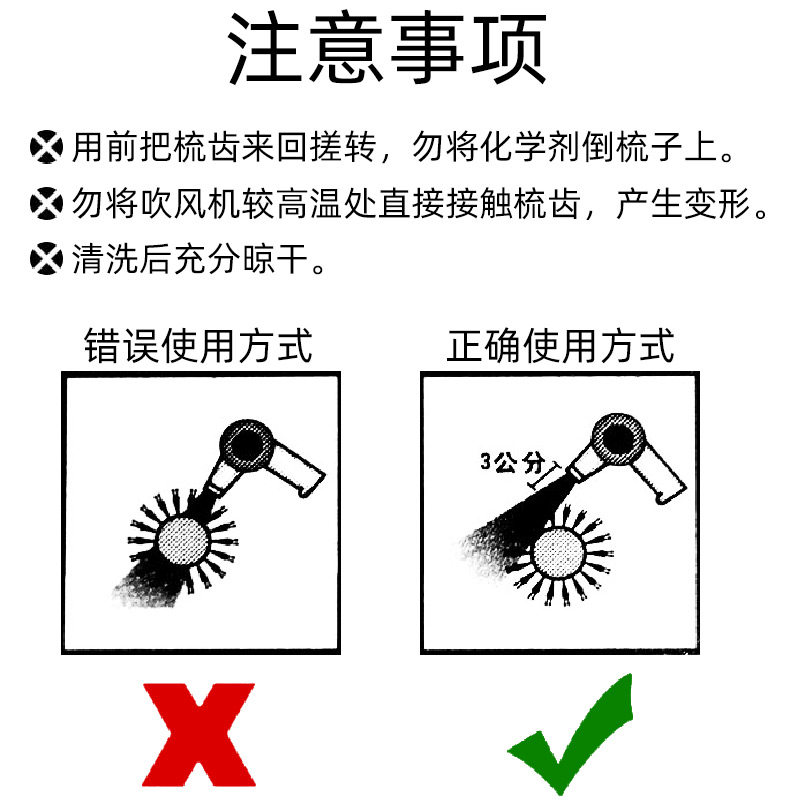 注意事项

用前把梳齿来回搓转，勿将化学剂倒梳子上。

勿将吹风机较高温处直接接触梳齿，产生变形。

清洗后充分晾干。

错误使用方式

正确使用方式

3公分