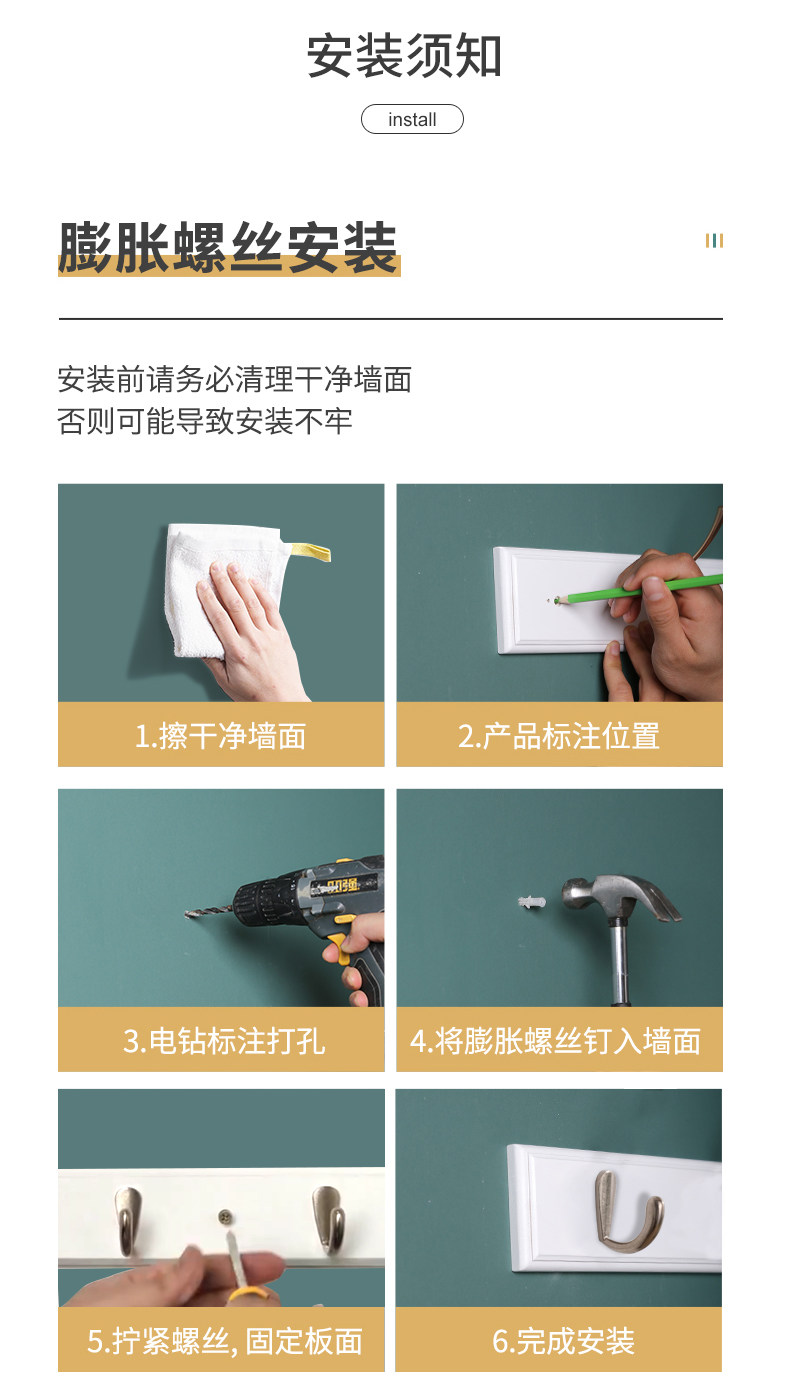 安装须知

install

膨胀螺丝安装

安装前请务必清理干净墙面
否则可能导致安装不牢

1.擦干净墙面

2.产品标注位置

3.电钻标注打孔

4.将膨胀螺丝钉入墙面

5.拧紧螺丝, 固定板面

6.完成安装