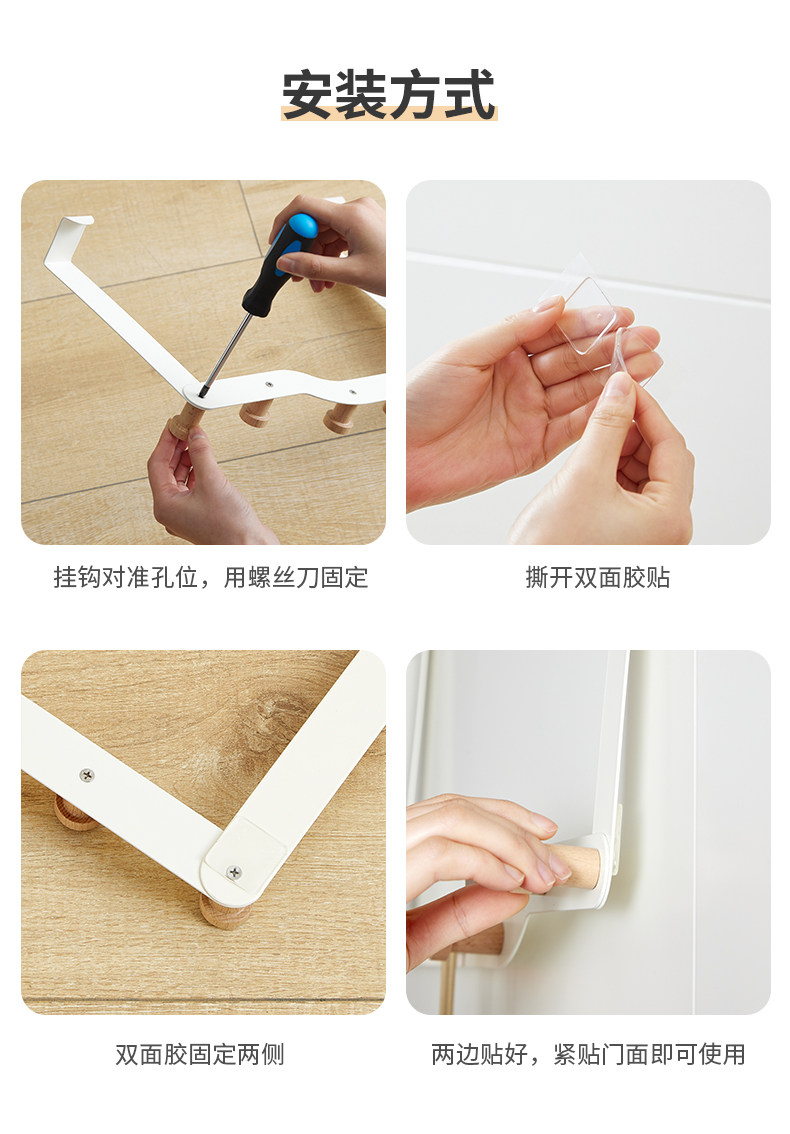 安装方式

挂钩对准孔位，用螺丝刀固定

撕开双面胶贴

双面胶固定两侧

两边贴好，紧贴门面即可使用