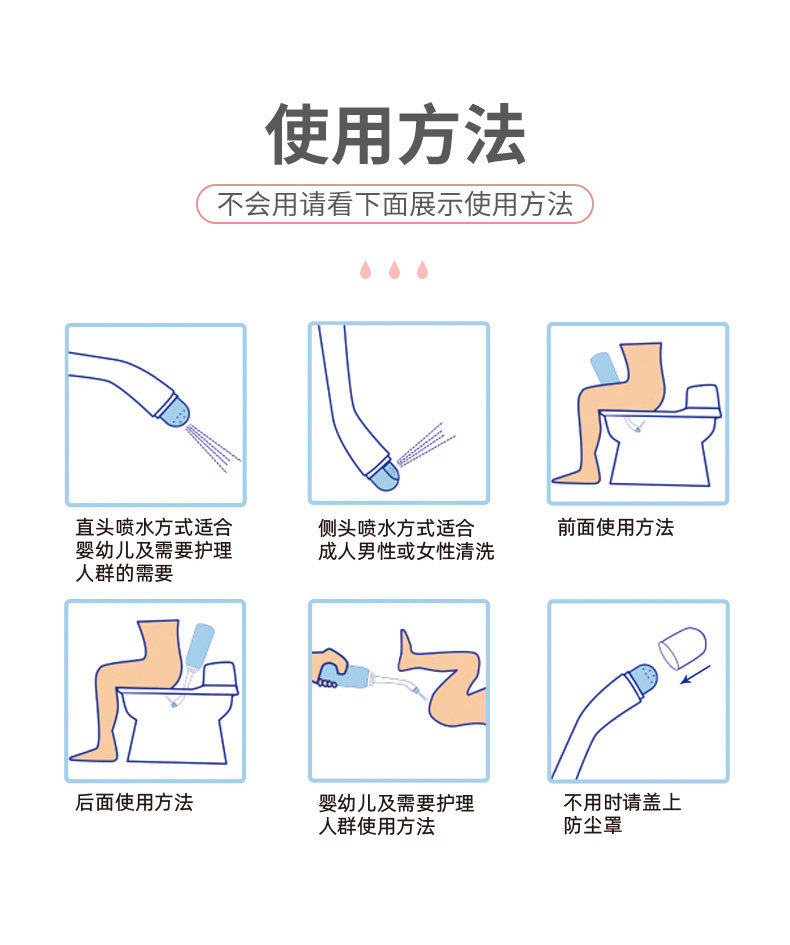 使用方法

不会用请看下面展示使用方法

直头喷水方式适合婴幼儿及需要护理人群的需要

侧头喷水方式适合成人男性或女性清洗

前面使用方法

后面使用方法

婴幼儿及需要护理人群使用方法

不用时请盖上防尘罩