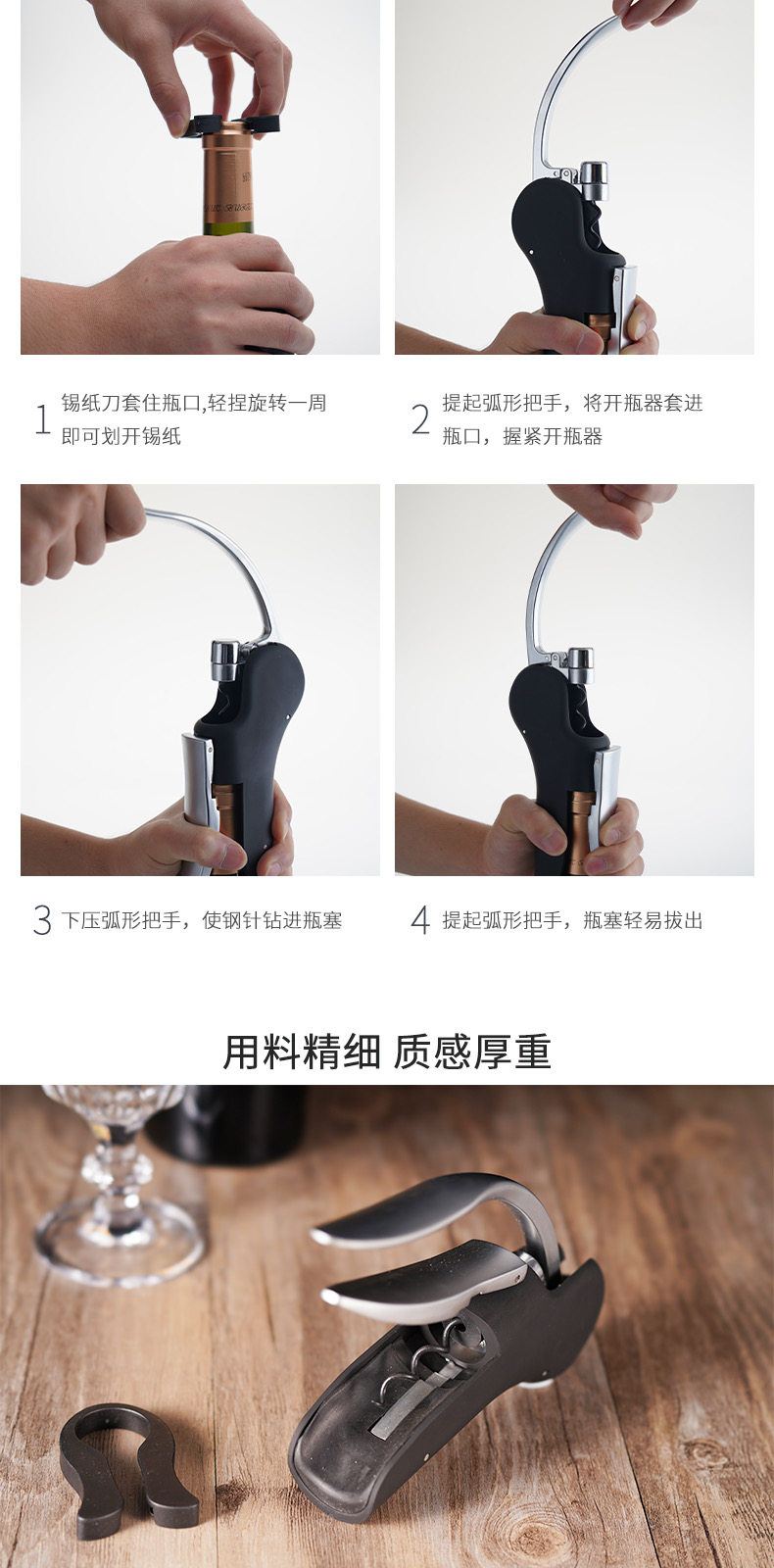 1 锡纸刀套住瓶口,轻捏旋转一周即可划开锡纸

2 提起弧形把手，将开瓶器套进瓶口，握紧开瓶器

3 下压弧形把手，使钢针钻进瓶塞

4 提起弧形把手，瓶塞轻易拔出

用料精细 质感厚重