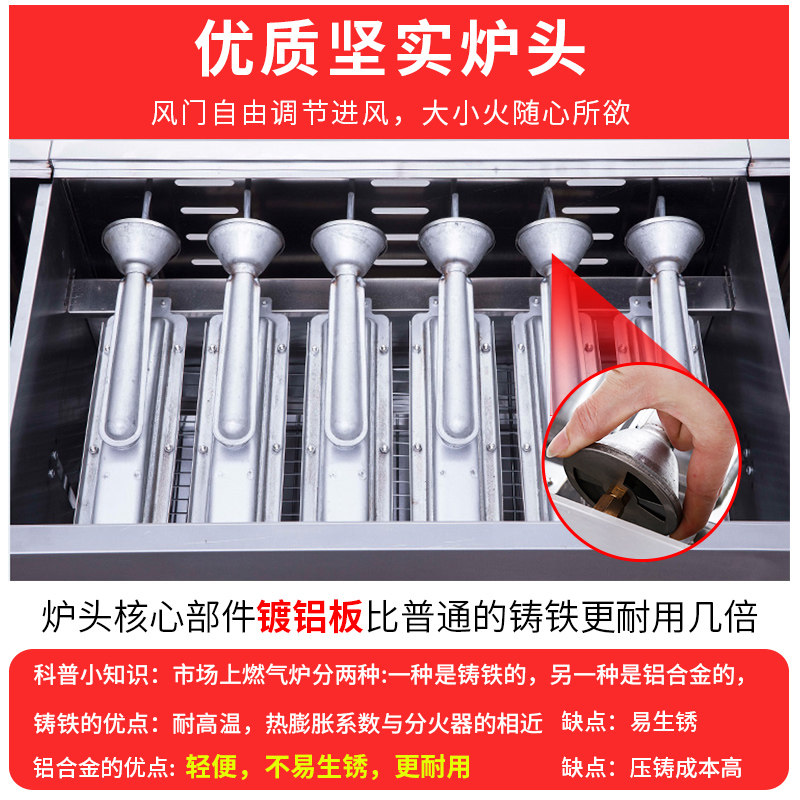 优质坚实炉头

风门自由调节进风，大小火随心所欲

炉头核心部件镀铝板比普通的铸铁更耐用几倍

科普小知识：市场上燃气炉分两种:一种是铸铁的，另一种是铝合金的，

铸铁的优点：耐高温，热膨胀系数与分火器的相近　缺点：易生锈

铝合金的优点：轻便，不易生锈，更耐用　缺点：压铸成本高