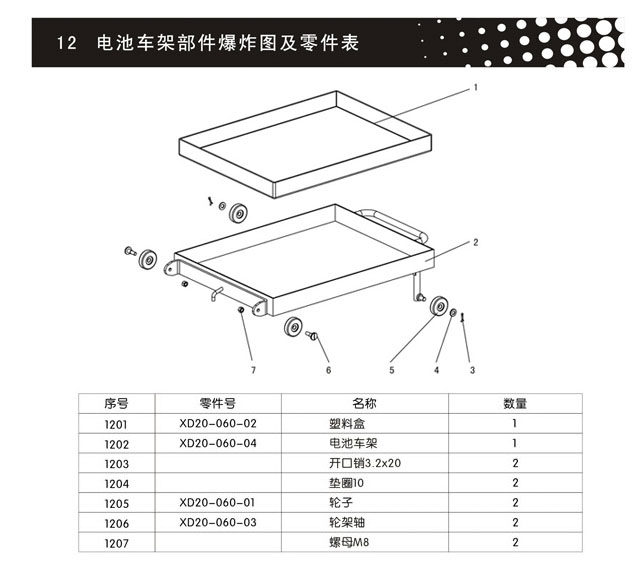 12 电池车架部件爆炸图及零件表

1

2

7

6

5

4

3

| 序号 | 零件号 | 名称 | 数量 |
|---|---|---|---|
| 1201 | XD20-060-02 | 塑料盒 | 1 |
| 1202 | XD20-060-04 | 电池车架 | 1 |
| 1203 | | 开口销3.2x20 | 2 |
| 1204 | | 垫圈10 | 2 |
| 1205 | XD20-060-01 | 轮子 | 2 |
| 1206 | XD20-060-03 | 轮架轴 | 2 |
| 1207 | | 螺母M8 | 2 |