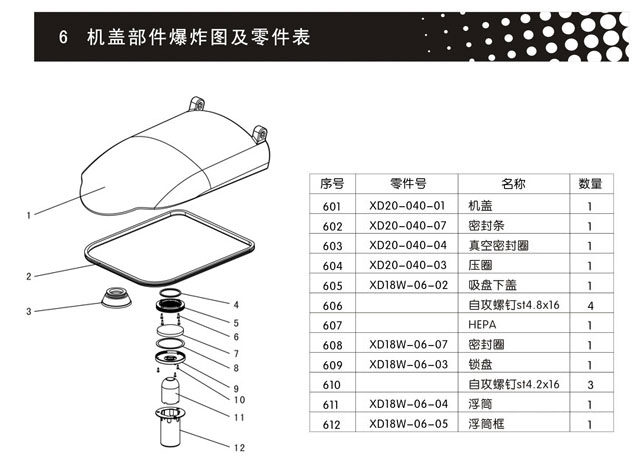 6 机盖部件爆炸图及零件表

1
2
3
4
5
6
7
8
9
10
11
12

| 序号 | 零件号 | 名称 | 数量 |
|---|---|---|---|
| 601 | XD20-040-01 | 机盖 | 1 |
| 602 | XD20-040-07 | 密封条 | 1 |
| 603 | XD20-040-04 | 真空密封圈 | 1 |
| 604 | XD20-040-03 | 压圈 | 1 |
| 605 | XD18W-06-02 | 吸盘下盖 | 1 |
| 606 | | 自攻螺钉st4.8x16 | 4 |
| 607 | | HEPA | 1 |
| 608 | XD18W-06-07 | 密封圈 | 1 |
| 609 | XD18W-06-03 | 锁盘 | 1 |
| 610 | | 自攻螺钉st4.2x16 | 3 |
| 611 | XD18W-06-04 | 浮筒 | 1 |
| 612 | XD18W-06-05 | 浮筒框 | 1 |