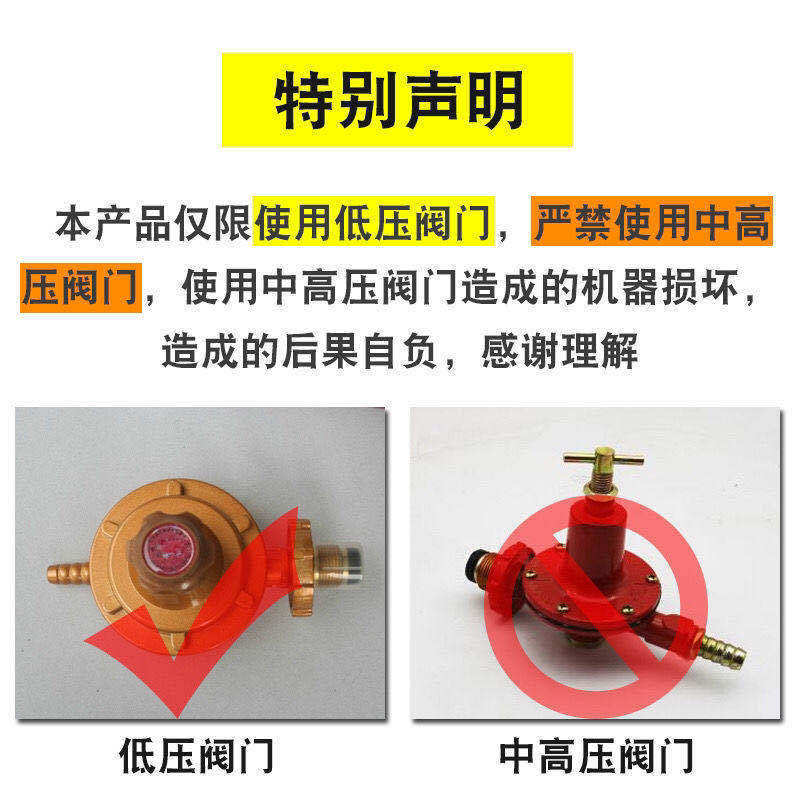 特别声明

本产品仅限使用低压阀门，严禁使用中高压阀门，使用中高压阀门造成的机器损坏，造成的后果自负，感谢理解

低压阀门

中高压阀门