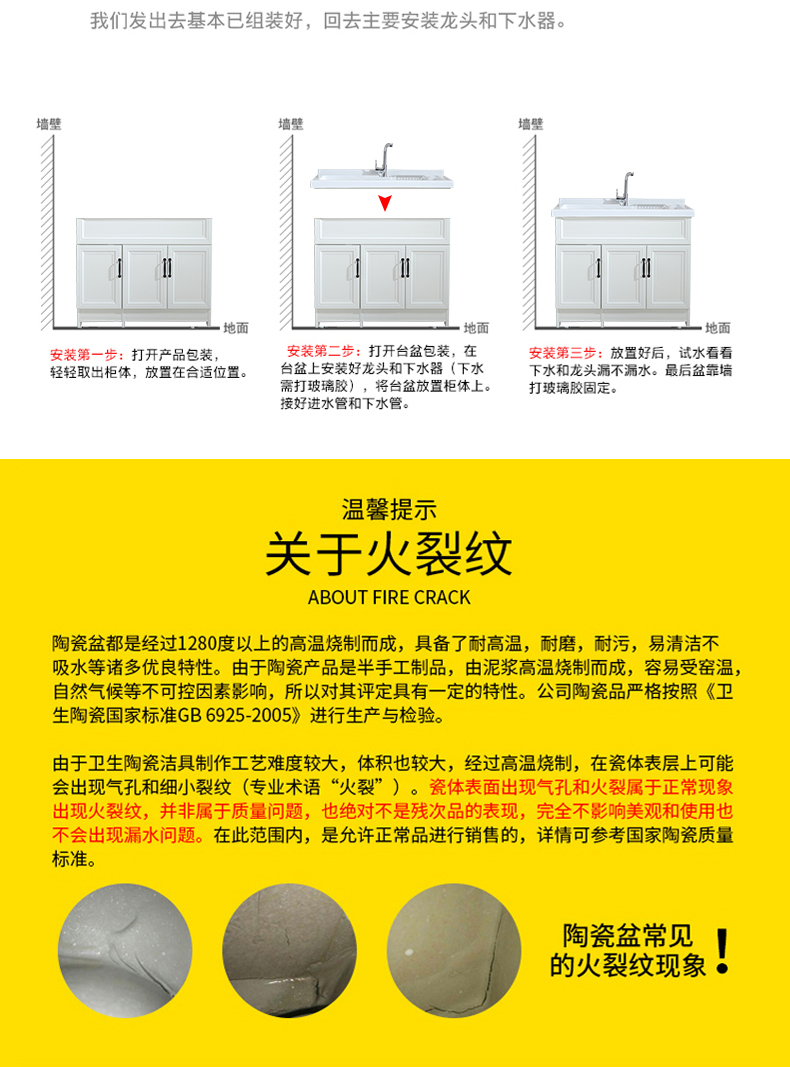 我们发出去基本已组装好，回去主要安装龙头和下水器。

墙壁

地面

安装第一步：打开产品包装，轻轻取出柜体，放置在合适位置。

墙壁

地面

安装第二步：打开台盆包装，在台盆上安装好龙头和下水器（下水需打玻璃胶），将台盆放置柜体上。接好进水管和下水管。

墙壁

地面

安装第三步：放置好后，试水看看下水和龙头漏不漏水。最后盆靠墙打玻璃胶固定。

温馨提示

关于火裂纹

ABOUT FIRE CRACK

陶瓷盆都是经过1280度以上的高温烧制而成，具备了耐高温，耐磨，耐污，易清洁不吸水等诸多优良特性。由于陶瓷产品是半手工制品，由泥浆高温烧制而成，容易受窑温，自然气候等不可控因素影响，所以对其评定具有一定的特性。公司陶瓷品严格按照《卫生陶瓷国家标准GB 6925-2005》进行生产与检验。

由于卫生陶瓷洁具制作工艺难度较大，体积也较大，经过高温烧制，在瓷体表层上可能会出现气孔和细小裂纹（专业术语“火裂”）。瓷体表面出现气孔和火裂属于正常现象出现火裂纹，并非属于质量问题，也绝对不是残次品的表现，完全不影响美观和使用也不会出现漏水问题。在此范围内，是允许正常品进行销售的，详情可参考国家陶瓷质量标准。

陶瓷盆常见的火裂纹现象！