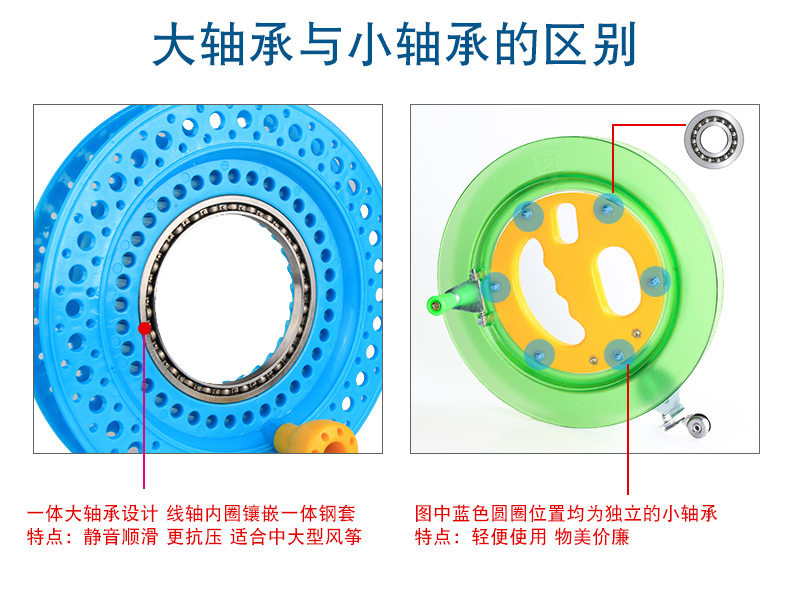 大轴承与小轴承的区别

一体大轴承设计 线轴内圈镶嵌一体钢套
特点：静音顺滑 更抗压 适合中大型风筝

图中蓝色圆圈位置均为独立的小轴承
特点：轻便使用 物美价廉