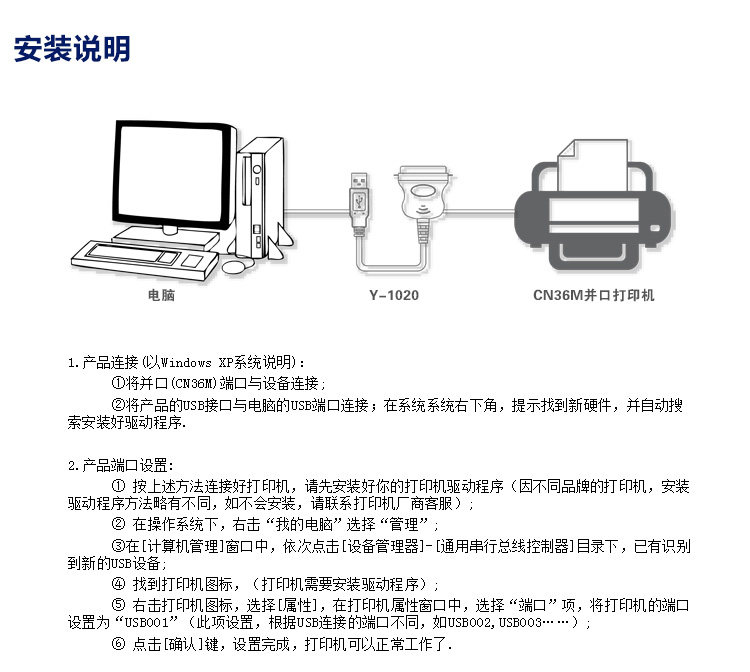 安装说明

电脑

Y-1020

CN36M并口打印机

1.产品连接(以Windows XP系统说明):

①将并口(CN36M)端口与设备连接;

②将产品的USB接口与电脑的USB端口连接;在系统系统右下角，提示找到新硬件，并自动搜索安装好驱动程序.

2.产品端口设置:

① 按上述方法连接好打印机，请先安装好你的打印机驱动程序（因不同品牌的打印机，安装驱动程序方法略有不同，如不会安装，请联系打印机厂商客服）;

② 在操作系统下，右击“我的电脑”选择“管理”;

③在[计算机管理]窗口中，依次点击[设备管理器]-[通用串行总线控制器]目录下，已有识别到新的USB设备;

④ 找到打印机图标，（打印机需要安装驱动程序）;

⑤ 右击打印机图标，选择[属性]，在打印机属性窗口中，选择“端口”项，将打印机的端口设置为“USB001”（此项设置，根据USB连接的端口不同，如USB002,USB003……）;

⑥ 点击[确认]键，设置完成，打印机可以正常工作了.