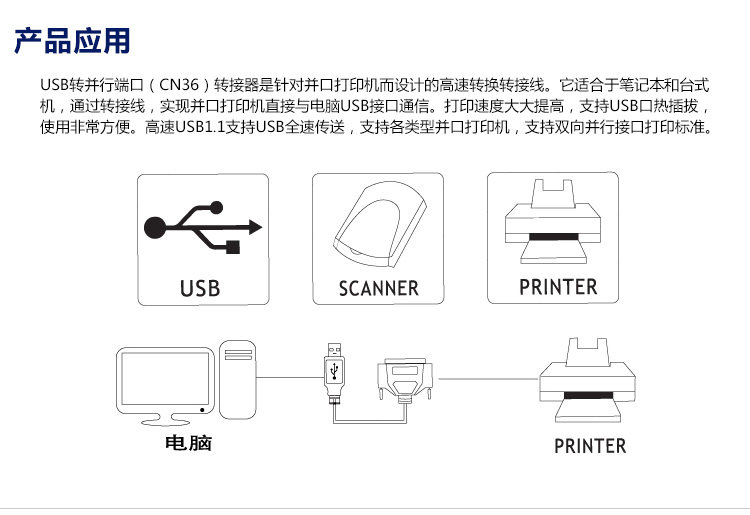 产品应用

USB转并行端口（CN36）转接器是针对并口打印机而设计的高速转换转接线。它适合于笔记本和台式机，通过转接线，实现并口打印机直接与电脑USB接口通信。打印速度大大提高，支持USB口热插拔，使用非常方便。高速USB1.1支持USB全速传送，支持各类型并口打印机，支持双向并行接口打印标准。

USB

SCANNER

PRINTER

电脑

PRINTER