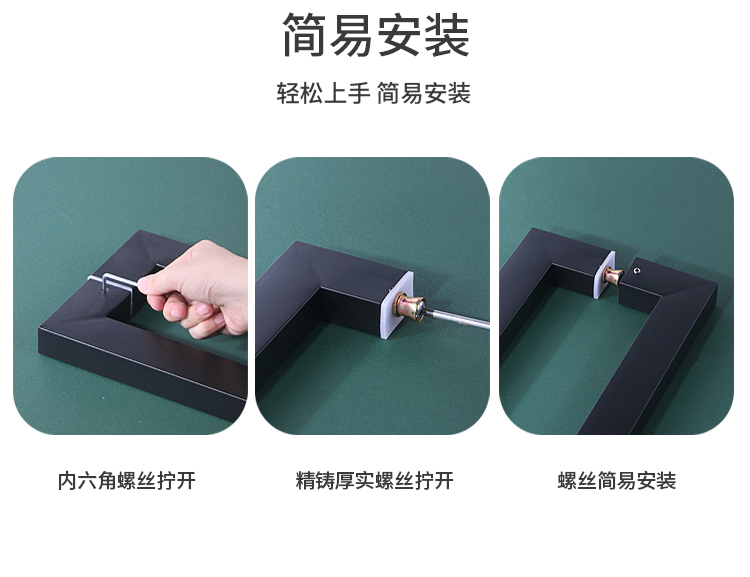 简易安装

轻松上手 简易安装

内六角螺丝拧开

精铸厚实螺丝拧开

螺丝简易安装