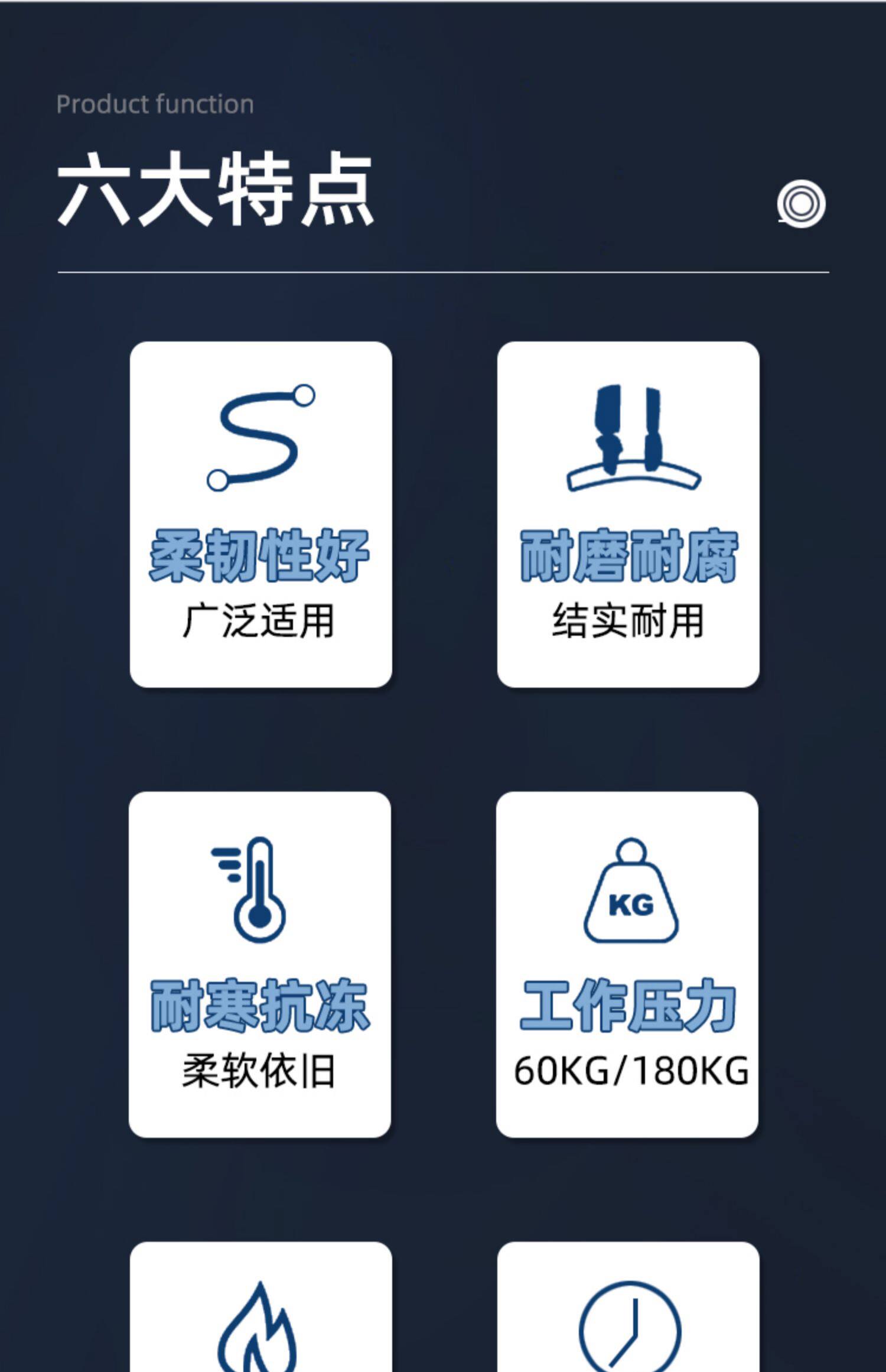 Product function

六大特点

柔韧性好

广泛适用

耐磨耐腐

结实耐用

耐寒抗冻

柔软依旧

KG

工作压力

60KG/180KG