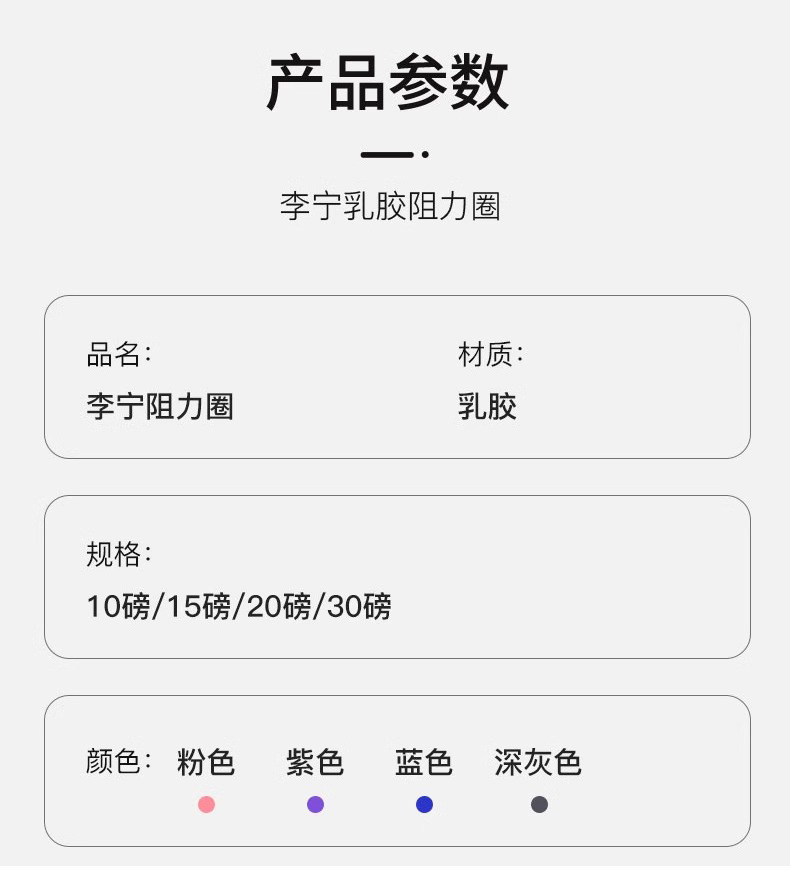 产品参数

李宁乳胶阻力圈

品名:
李宁阻力圈

材质:
乳胶

规格:
10磅/15磅/20磅/30磅

颜色: 粉色 紫色 蓝色 深灰色