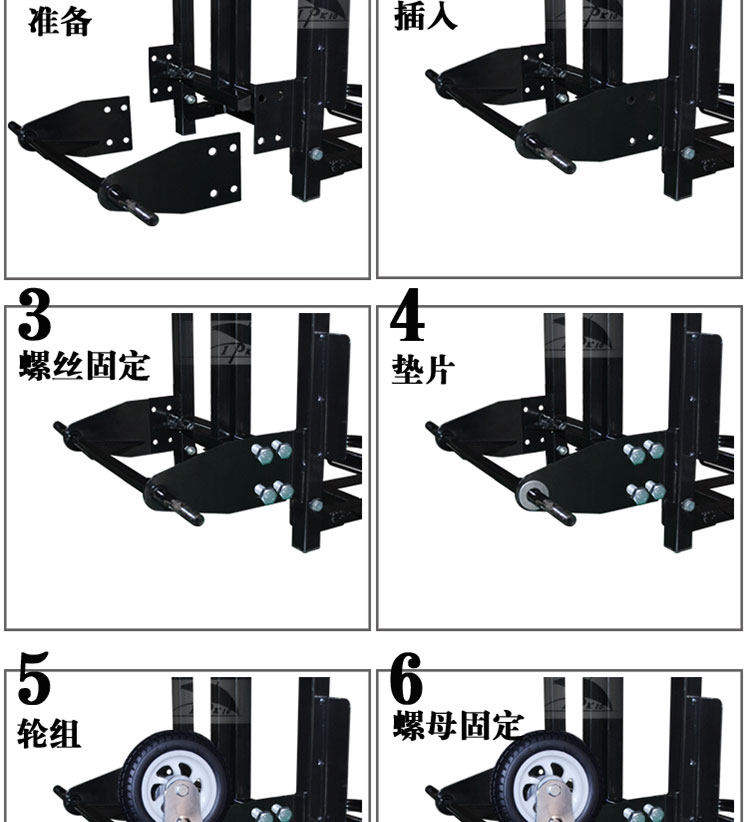 准备

插入

3
螺丝固定

4
垫片

5
轮组

6
螺母固定