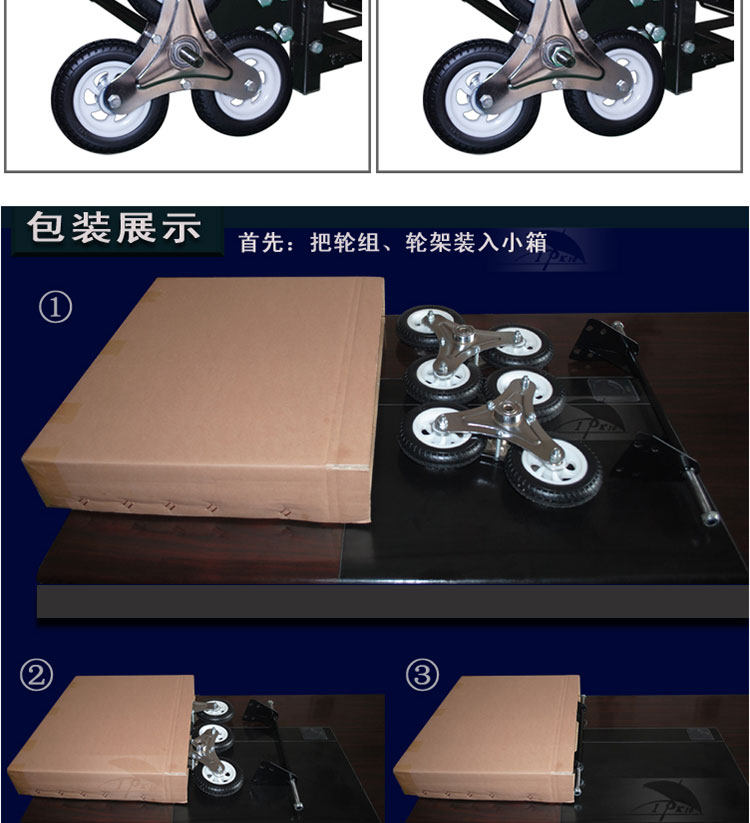 包装展示

首先：把轮组、轮架装入小箱

①

②

③