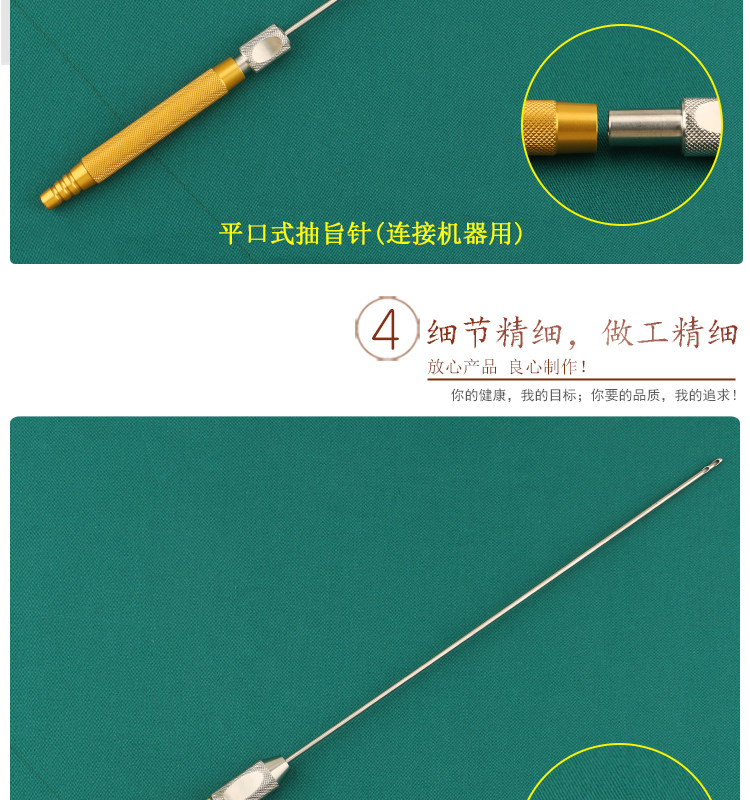 平口式抽旨针(连接机器用)

4 细节精细，做工精细
放心产品 良心制作！
你的健康，我的目标；你要的品质，我的追求！