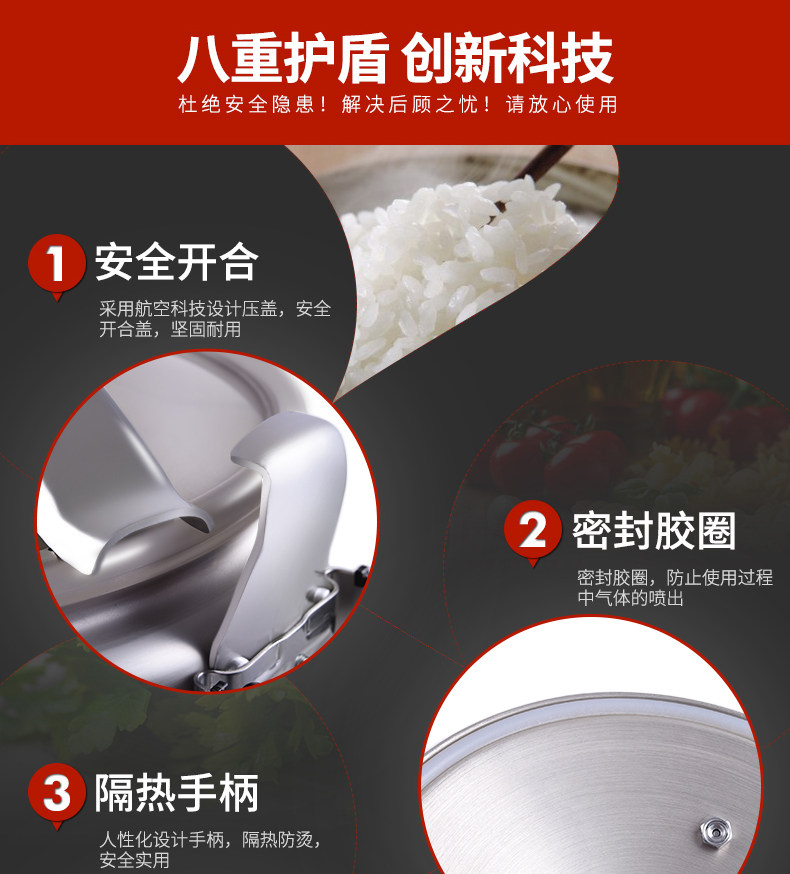 八重护盾 创新科技

杜绝安全隐患！解决后顾之忧！请放心使用

1 安全开合

采用航空科技设计压盖，安全开合盖，坚固耐用

2 密封胶圈

密封胶圈，防止使用过程中气体的喷出

3 隔热手柄

人性化设计手柄，隔热防烫，安全实用