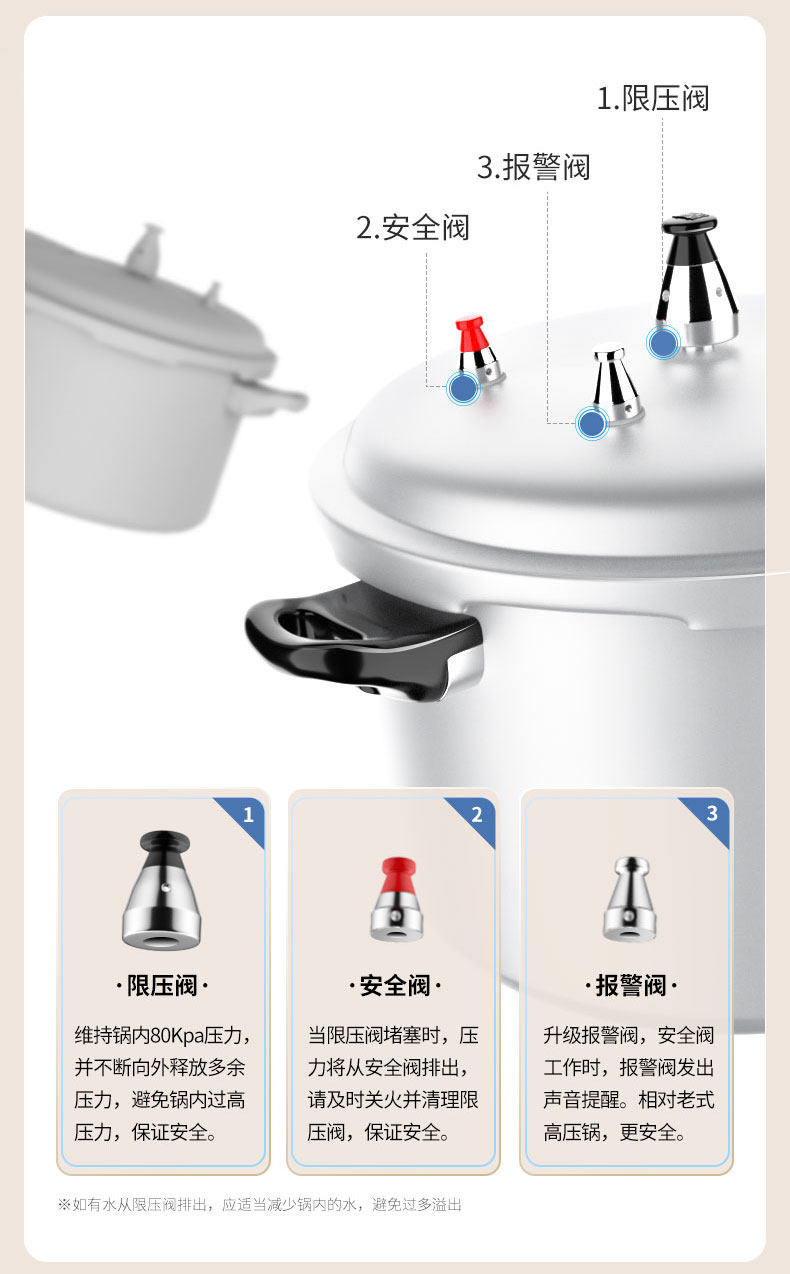 1.限压阀

3.报警阀

2.安全阀

1

·限压阀·

维持锅内80Kpa压力，并不断向外释放多余压力，避免锅内过高压力，保证安全。

2

·安全阀·

当限压阀堵塞时，压力将从安全阀排出，请及时关火并清理限压阀，保证安全。

3

·报警阀·

升级报警阀，安全阀工作时，报警阀发出声音提醒。相对老式高压锅，更安全。

※如有水从限压阀排出，应适当减少锅内的水，避免过多溢出