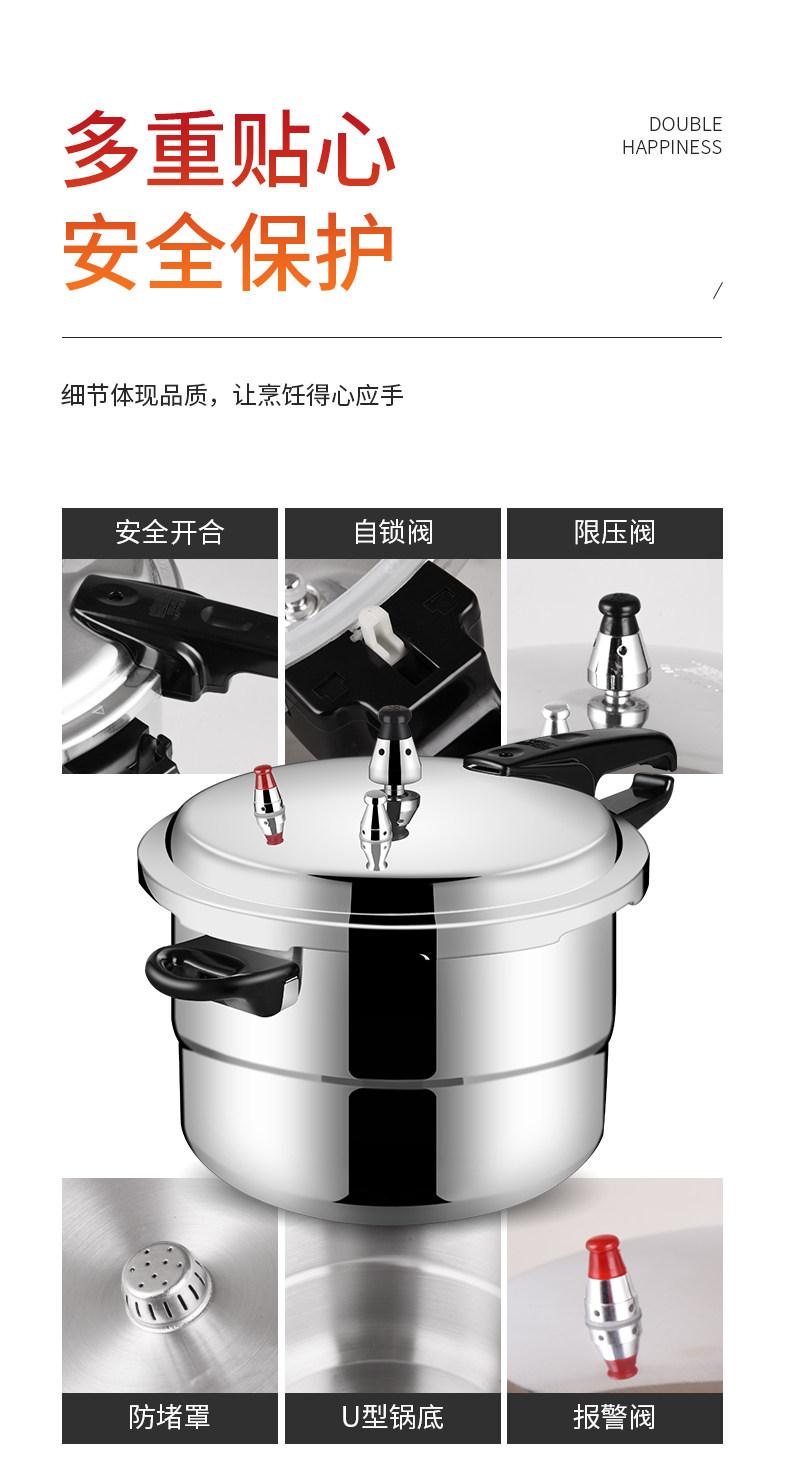 多重贴心
安全保护

DOUBLE
HAPPINESS

/

细节体现品质，让烹饪得心应手

安全开合

自锁阀

限压阀

防堵罩

U型锅底

报警阀