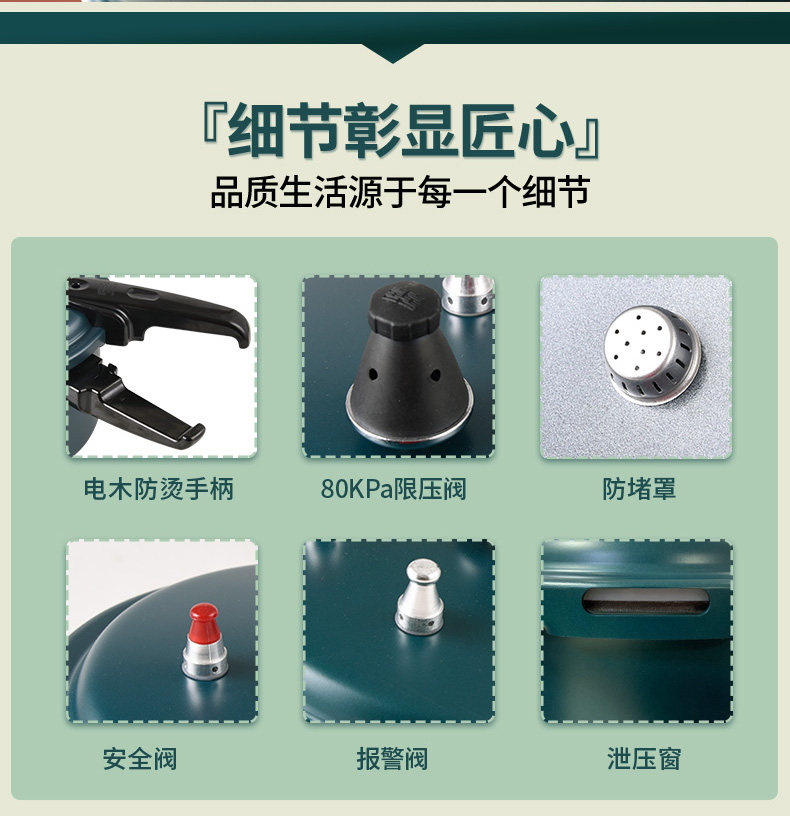 『细节彰显匠心』
品质生活源于每一个细节

电木防烫手柄

80KPa限压阀

防堵罩

安全阀

报警阀

泄压窗