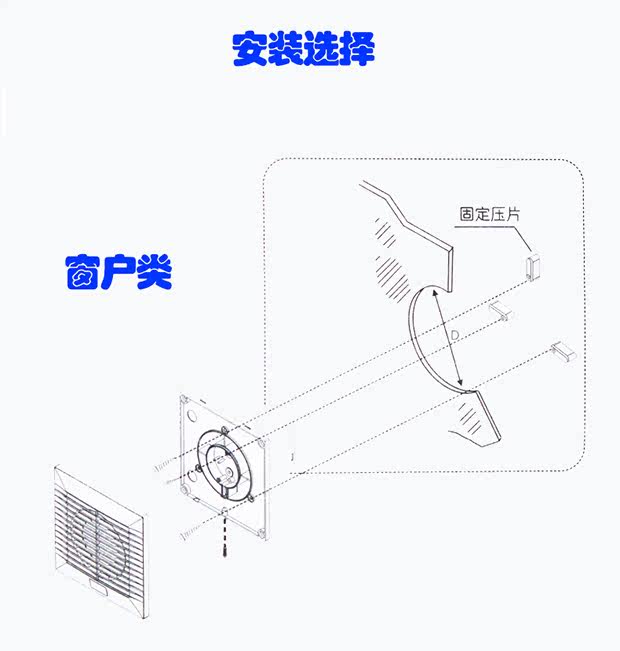 安装选择

窗户类

固定压片

D