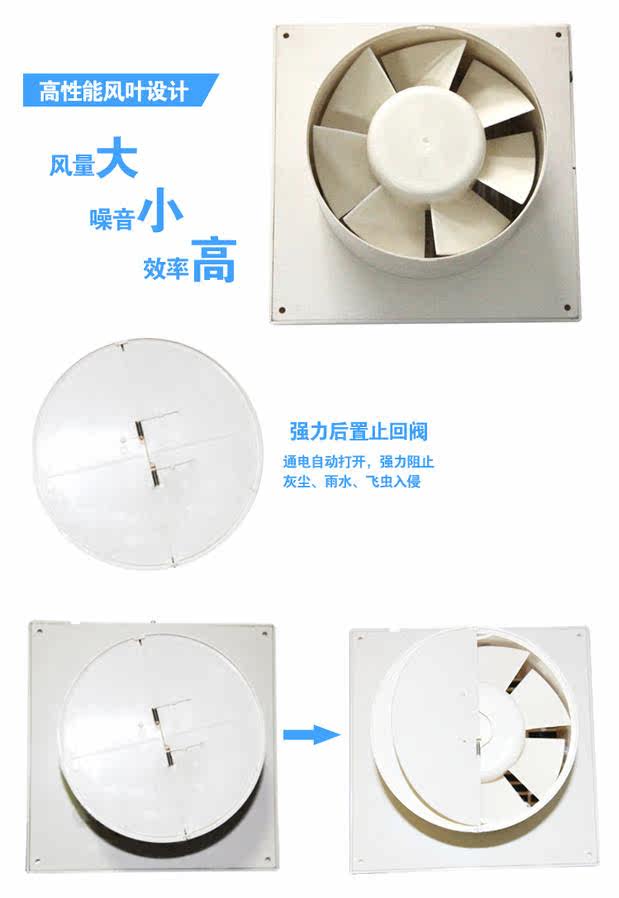 高性能风叶设计

风量大

噪音小

效率高

强力后置止回阀

通电自动打开，强力阻止灰尘、雨水、飞虫入侵