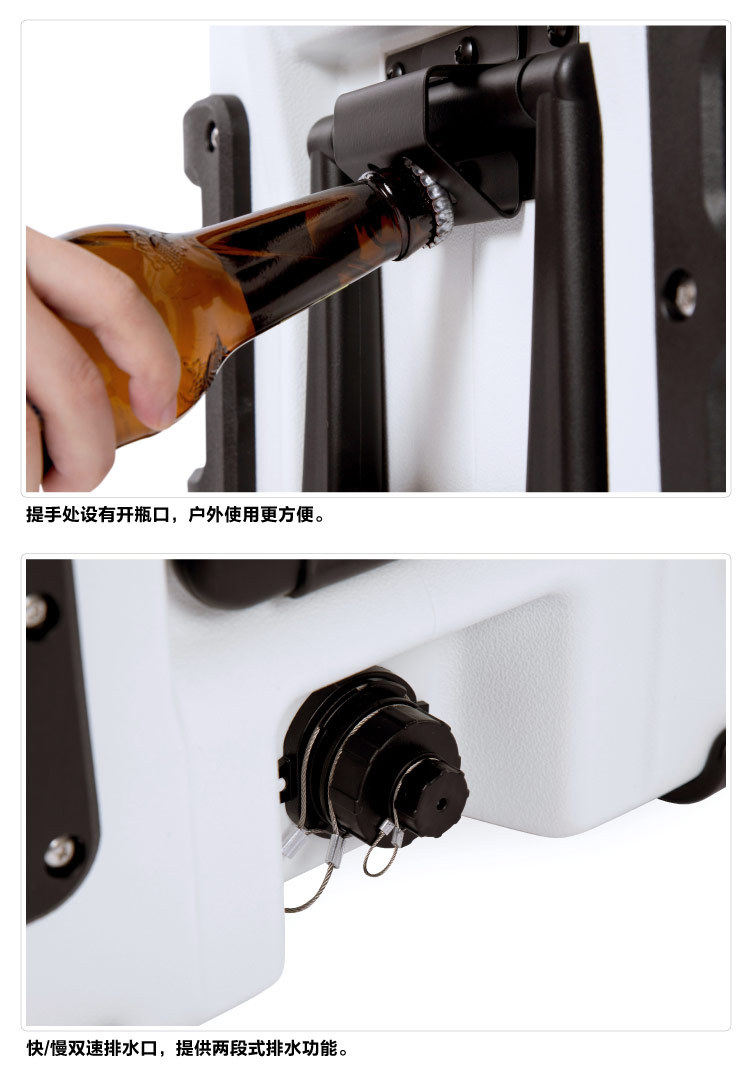 提手处设有开瓶口，户外使用更方便。

快/慢双速排水口，提供两段式排水功能。