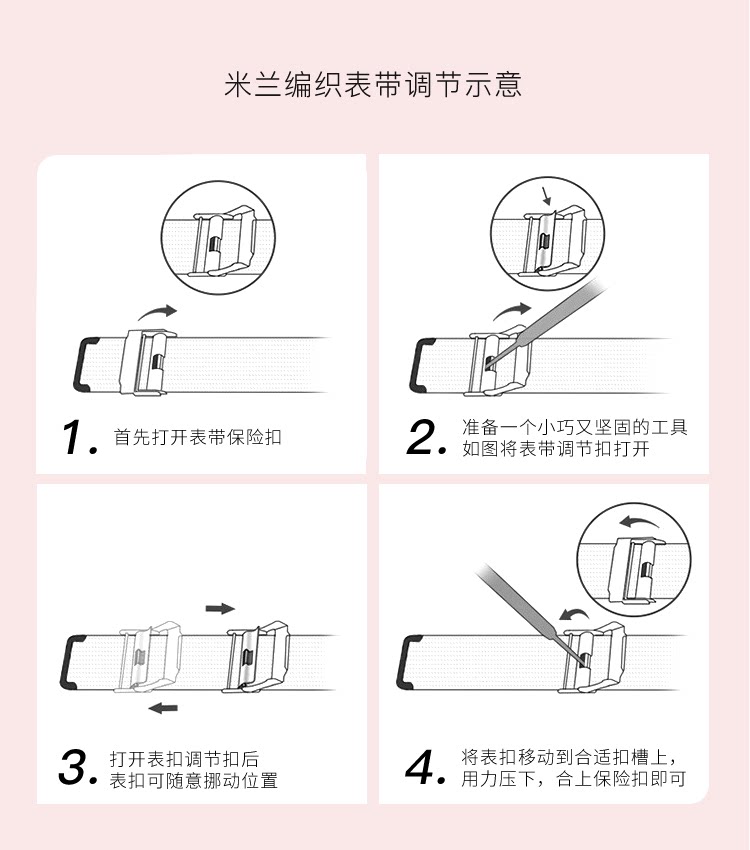 米兰编织表带调节示意

1. 首先打开表带保险扣

2. 准备一个小巧又坚固的工具 如图将表带调节扣打开

3. 打开表扣调节扣后 表扣可随意挪动位置

4. 将表扣移动到合适扣槽上，用力压下，合上保险扣即可