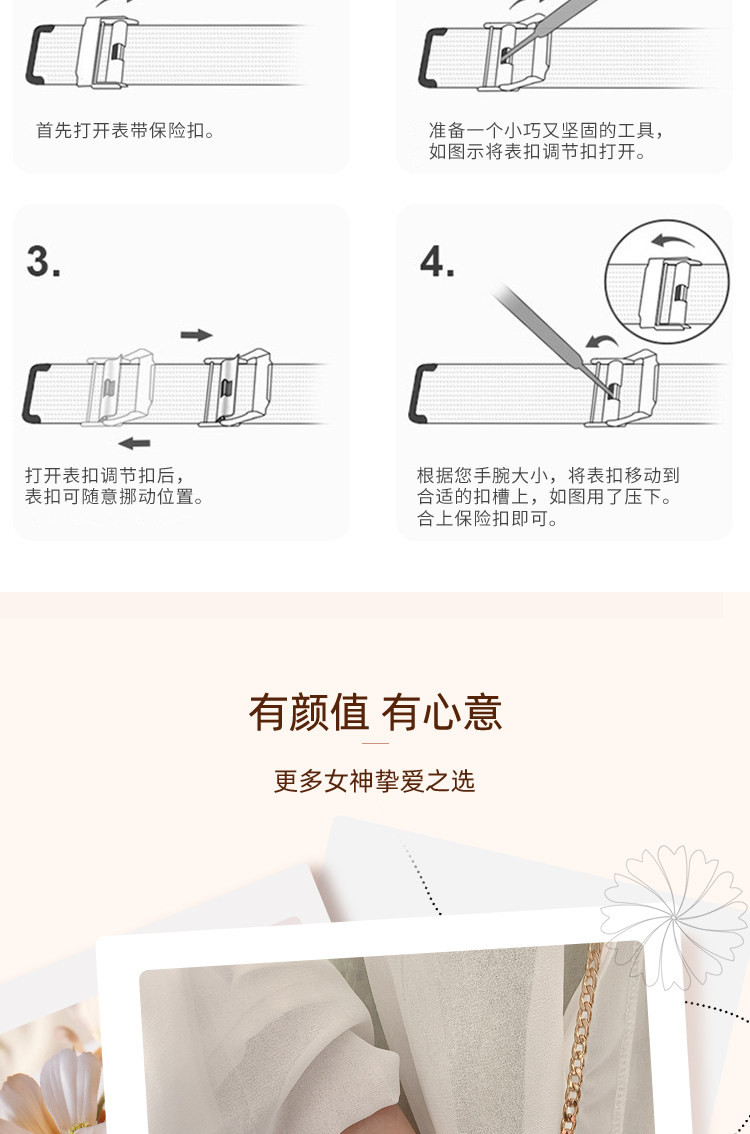 首先打开表带保险扣。

准备一个小巧又坚固的工具，如图示将表扣调节扣打开。

3.

打开表扣调节扣后，表扣可随意挪动位置。

4.

根据您手腕大小，将表扣移动到合适的扣槽上，如图用了压下。合上保险扣即可。

有颜值 有心意

更多女神挚爱之选