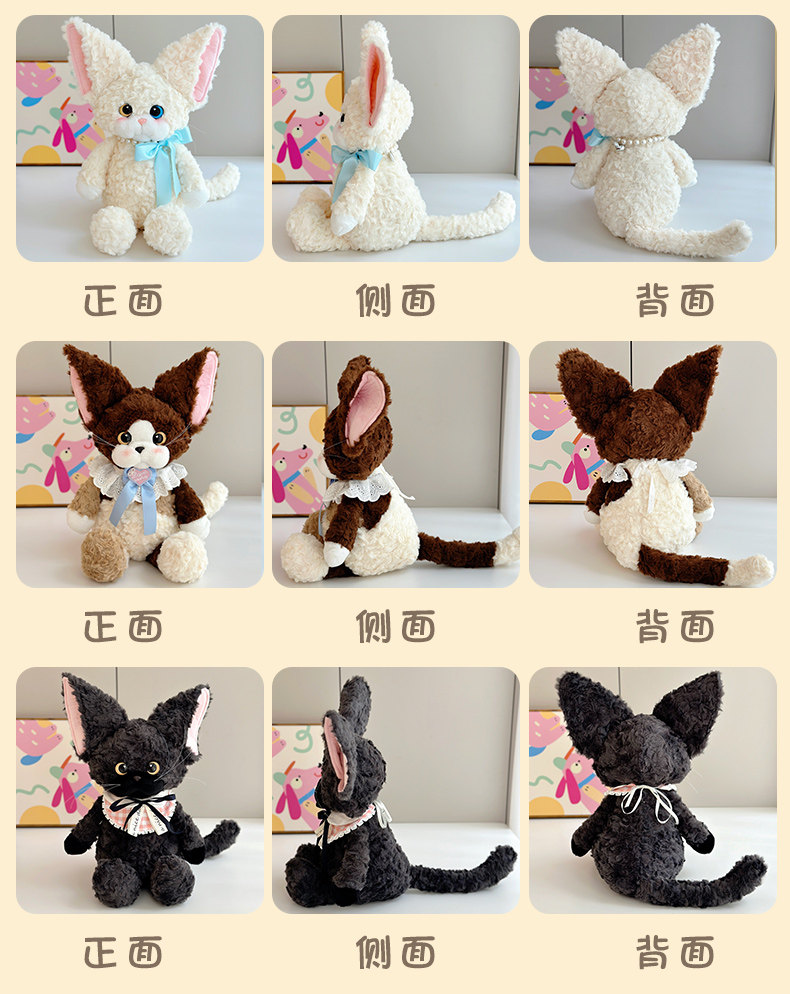 正面 侧面 背面

正面 侧面 背面

正面 侧面 背面