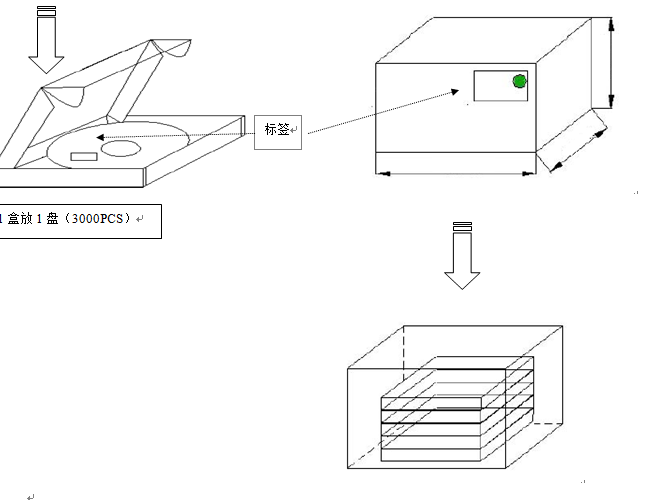 标签

1 盒放 1 盘（3000PCS）