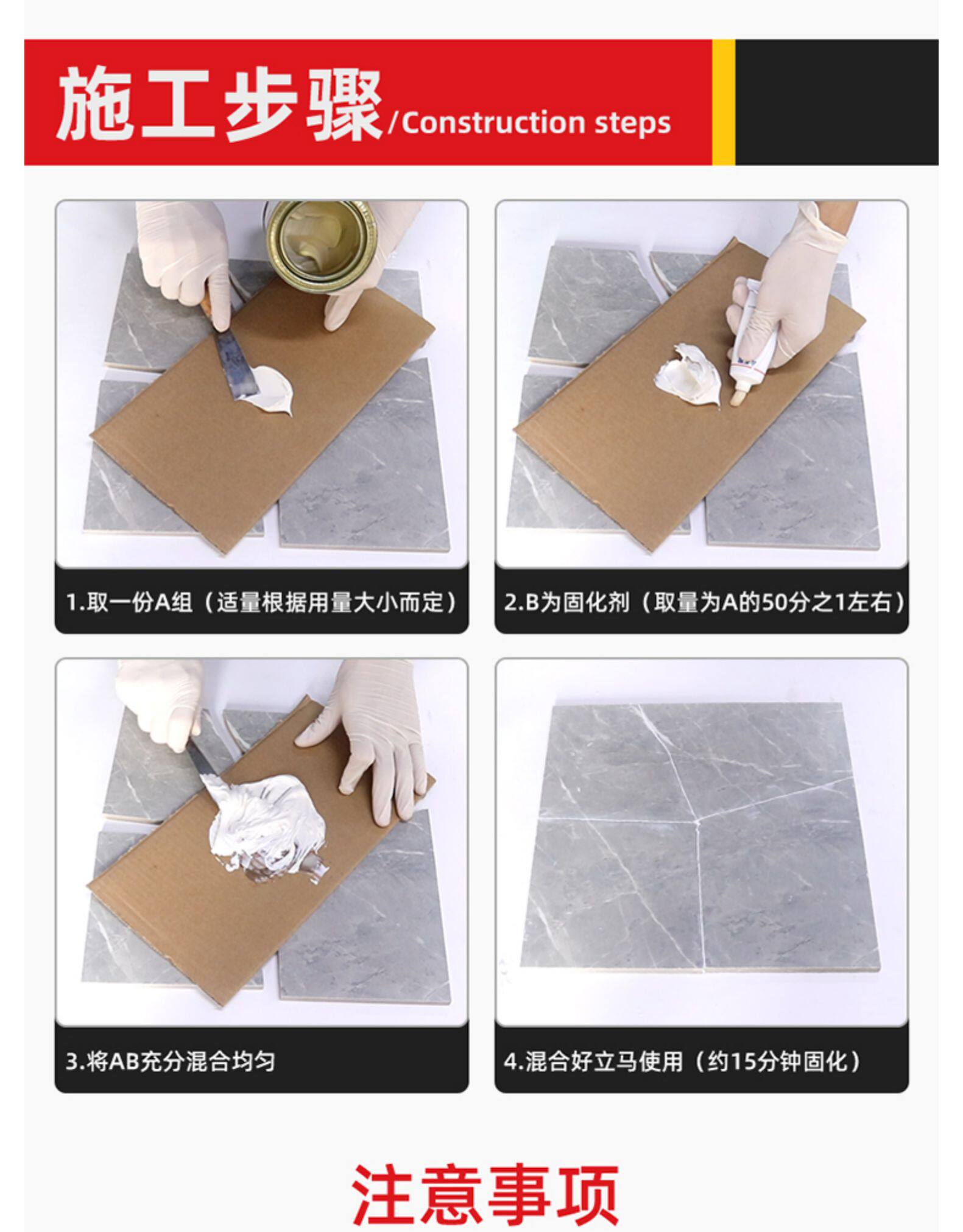 施工步骤/Construction steps

1.取一份A组（适量根据用量大小而定）

2.B为固化剂（取量为A的50分之1左右）

3.将AB充分混合均匀

4.混合好立马使用（约15分钟固化）

注意事项