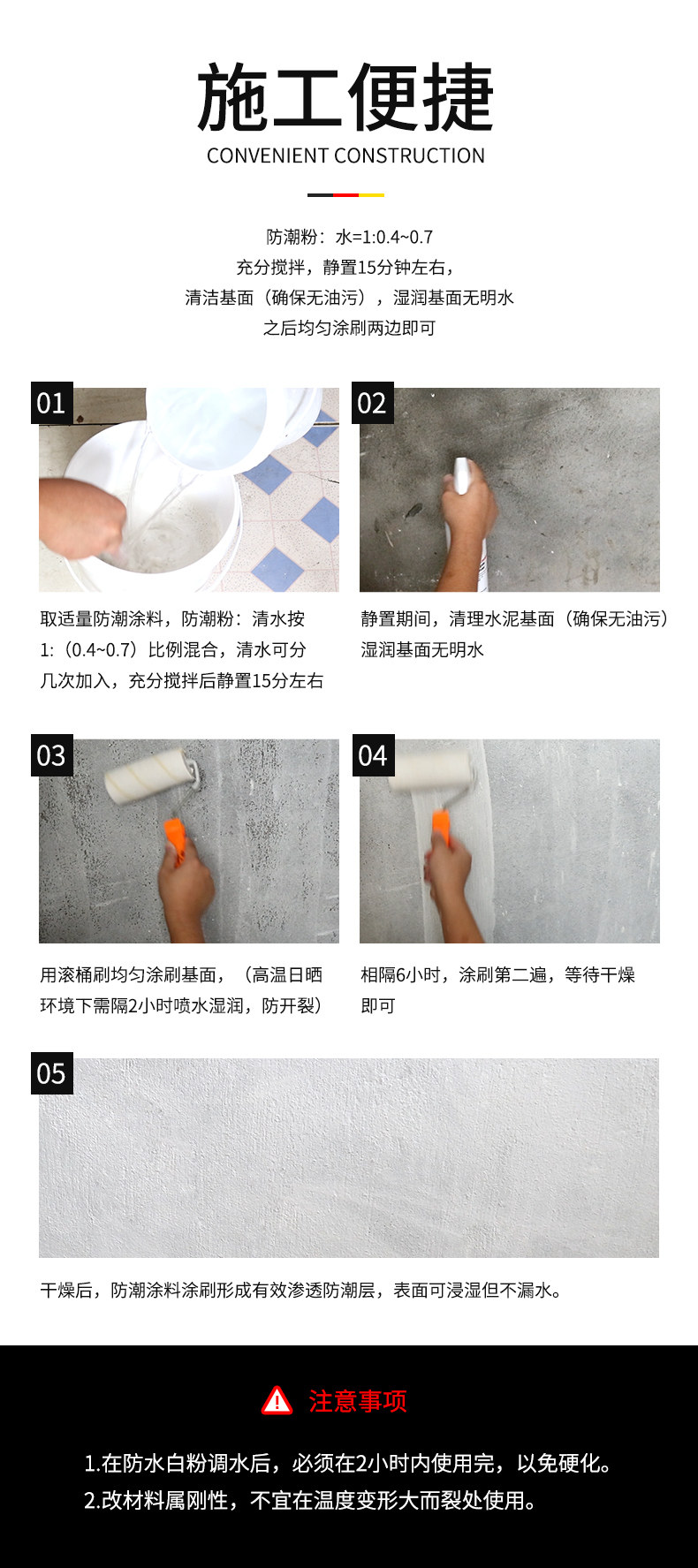 施工便捷
CONVENIENT CONSTRUCTION

防潮粉：水=1:0.4~0.7
充分搅拌，静置15分钟左右，
清洁基面（确保无油污），湿润基面无明水
之后均匀涂刷两边即可

01
取适量防潮涂料，防潮粉：清水按1:（0.4~0.7）比例混合，清水可分几次加入，充分搅拌后静置15分左右

02
静置期间，清理水泥基面（确保无油污）湿润基面无明水

03
用滚桶刷均匀涂刷基面，（高温日晒环境下需隔2小时喷水湿润，防开裂）

04
相隔6小时，涂刷第二遍，等待干燥即可

05
干燥后，防潮涂料涂刷形成有效渗透防潮层，表面可浸湿但不漏水。

注意事项
1.在防水白粉调水后，必须在2小时内使用完，以免硬化。
2.改材料属刚性，不宜在温度变形大而裂处使用。