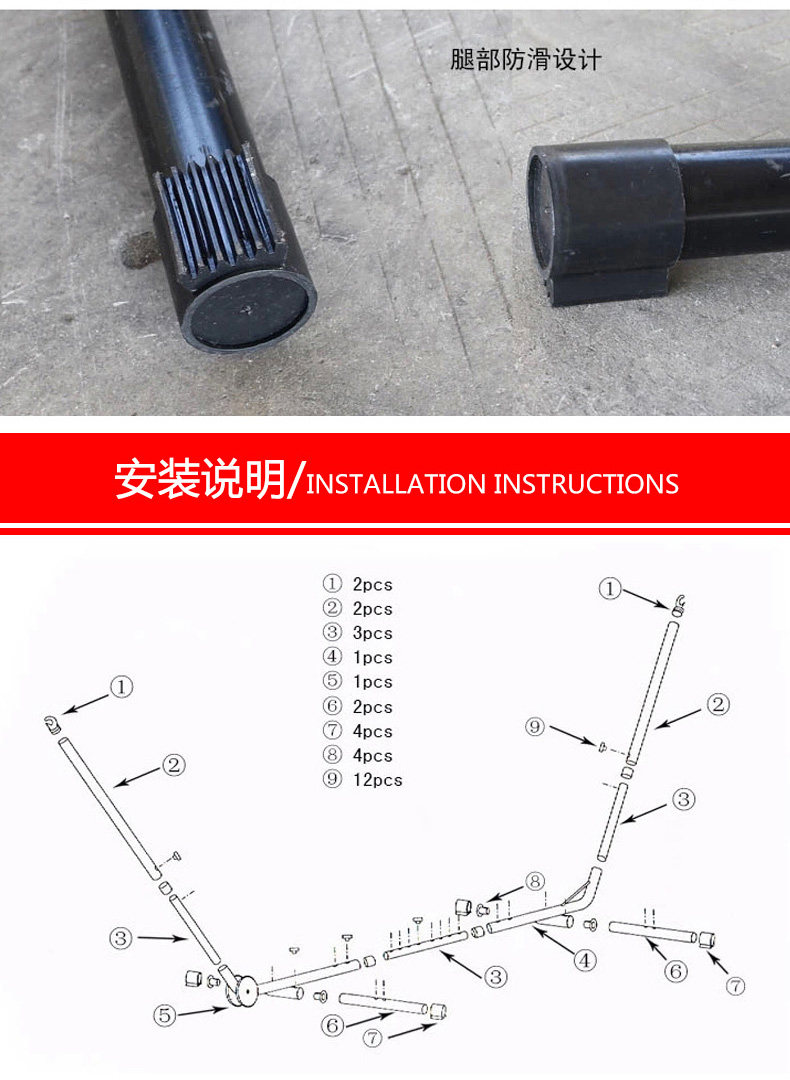 腿部防滑设计

安装说明/INSTALLATION INSTRUCTIONS

① 2pcs
② 2pcs
③ 3pcs
④ 1pcs
⑤ 1pcs
⑥ 2pcs
⑦ 4pcs
⑧ 4pcs
⑨ 12pcs

①
②
③
⑤
⑥
⑦
③
⑧
④
⑥
⑦
⑨
①
②
③