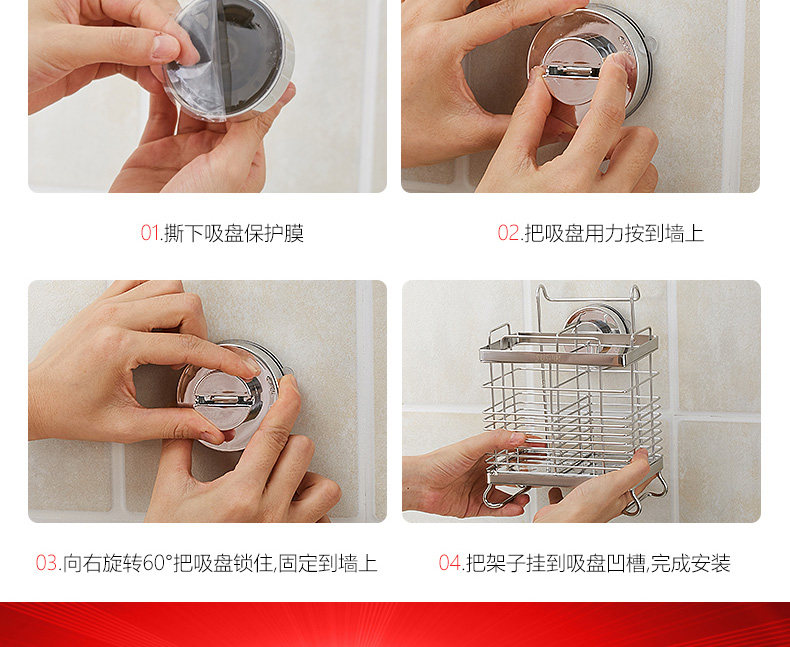 01.撕下吸盘保护膜

02.把吸盘用力按到墙上

03.向右旋转60°把吸盘锁住,固定到墙上

04.把架子挂到吸盘凹槽,完成安装