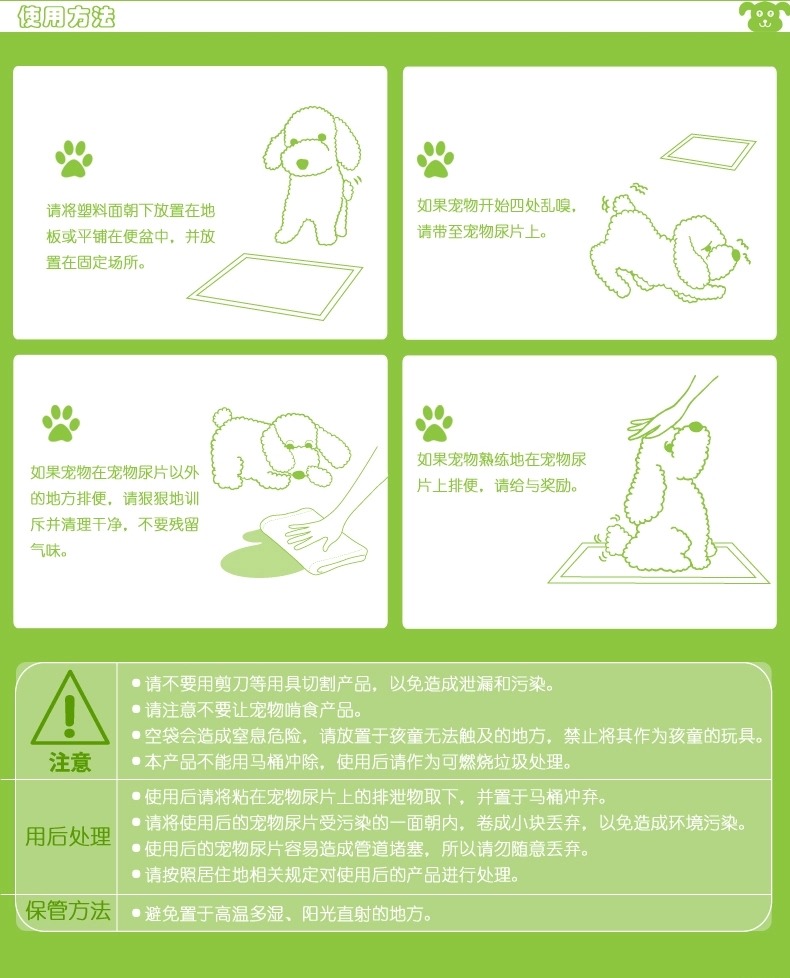 使用方法

请将塑料面朝下放置在地板或平铺在便盆中，并放置在固定场所。

如果宠物开始四处乱嗅，请带至宠物尿片上。

如果宠物在宠物尿片以外的地方排便，请狠狠地训斥并清理干净，不要残留气味。

如果宠物熟练地在宠物尿片上排便，请给与奖励。

注意
● 请不要用剪刀等用具切割产品，以免造成泄漏和污染。
● 请注意不要让宠物啃食产品。
● 空袋会造成窒息危险，请放置于孩童无法触及的地方，禁止将其作为孩童的玩具。
● 本产品不能用马桶冲除，使用后请作为可燃烧垃圾处理。

用后处理
● 使用后请将粘在宠物尿片上的排泄物取下，并置于马桶冲弃。
● 请将使用后的宠物尿片受污染的一面朝内，卷成小块丢弃，以免造成环境污染。
● 使用后的宠物尿片容易造成管道堵塞，所以请勿随意丢弃。
● 请按照居住地相关规定对使用后的产品进行处理。

保管方法
● 避免置于高温多湿、阳光直射的地方。