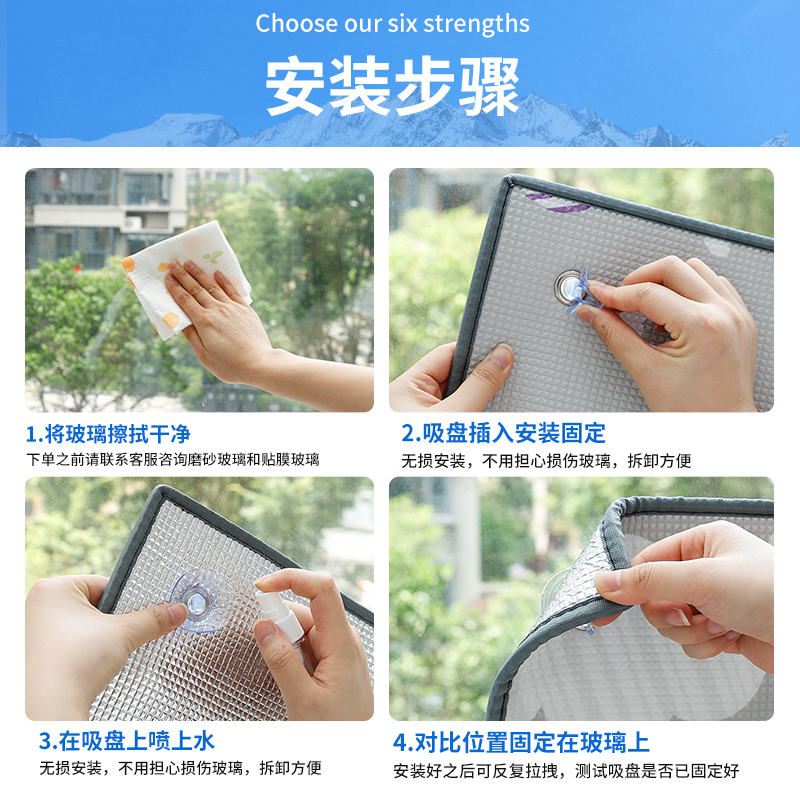 Choose our six strengths

安装步骤

1.将玻璃擦拭干净

下单之前请联系客服咨询磨砂玻璃和贴膜玻璃

2.吸盘插入安装固定

无损安装，不用担心损伤玻璃，拆卸方便

3.在吸盘上喷上水

无损安装，不用担心损伤玻璃，拆卸方便

4.对比位置固定在玻璃上

安装好之后可反复拉拽，测试吸盘是否已固定好