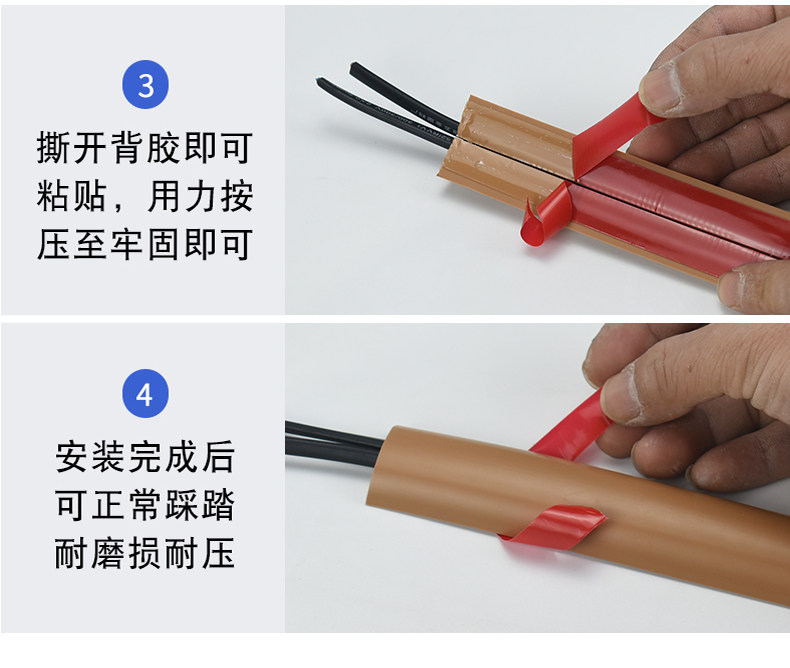 3

撕开背胶即可粘贴，用力按压至牢固即可

4

安装完成后可正常踩踏耐磨损耐压