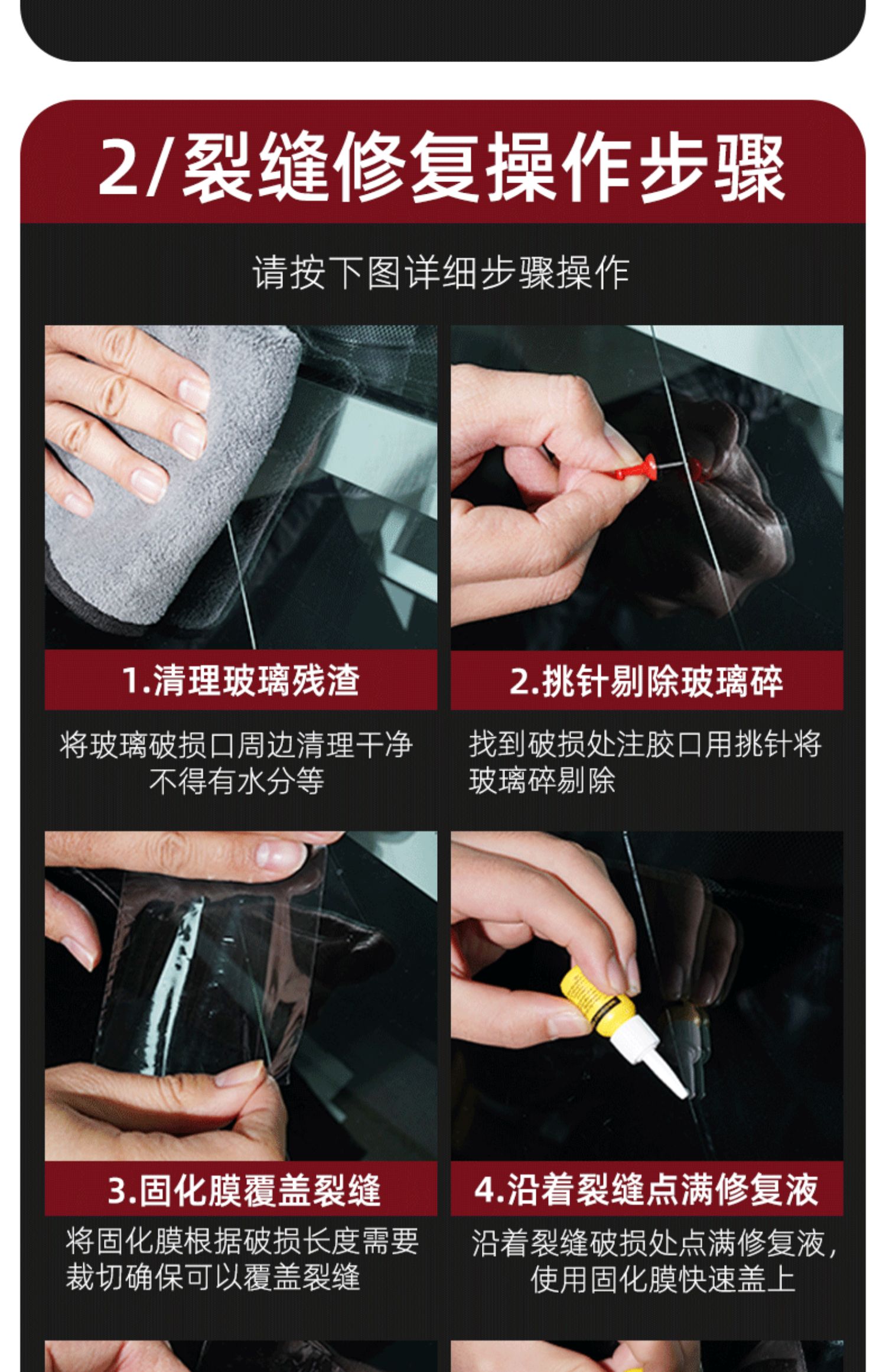 2/裂缝修复操作步骤

请按下图详细步骤操作

1.清理玻璃残渣

将玻璃破损口周边清理干净不得有水分等

2.挑针剔除玻璃碎

找到破损处注胶口用挑针将玻璃碎剔除

3.固化膜覆盖裂缝

将固化膜根据破损长度需要裁切确保可以覆盖裂缝

4.沿着裂缝点满修复液

沿着裂缝破损处点满修复液，使用固化膜快速盖上