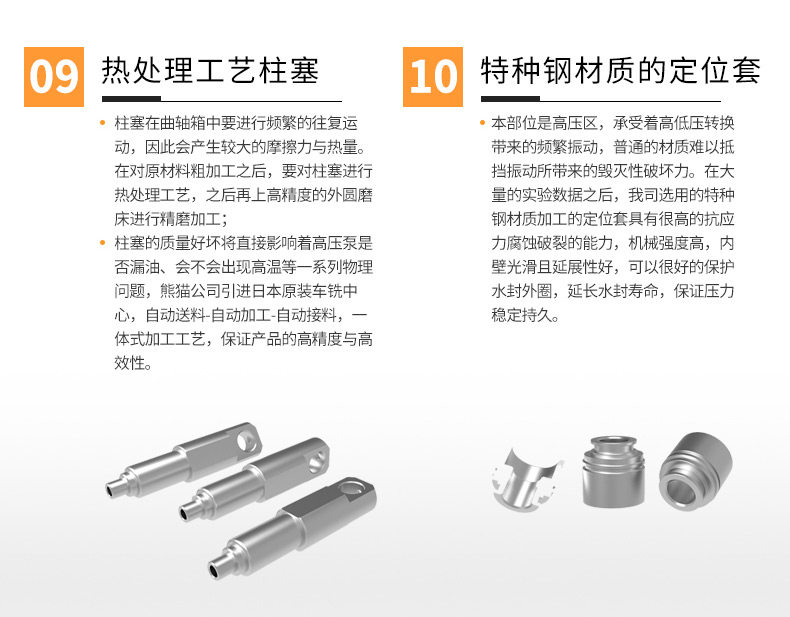 09 热处理工艺柱塞

• 柱塞在曲轴箱中要进行频繁的往复运动，因此会产生较大的摩擦力与热量。在对原材料粗加工之后，要对柱塞进行热处理工艺，之后再上高精度的外圆磨床进行精磨加工；

• 柱塞的质量好坏将直接影响着高压泵是否漏油、会不会出现高温等一系列物理问题，熊猫公司引进日本原装车铣中心，自动送料-自动加工-自动接料，一体式加工工艺，保证产品的高精度与高效性。

10 特种钢材质的定位套

• 本部位是高压区，承受着高低压转换带来的频繁振动，普通的材质难以抵挡振动所带来的毁灭性破坏力。在大量的实验数据之后，我司选用的特种钢材质加工的定位套具有很高的抗应力腐蚀破裂的能力，机械强度高，内壁光滑且延展性好，可以很好的保护水封外圈，延长水封寿命，保证压力稳定持久。