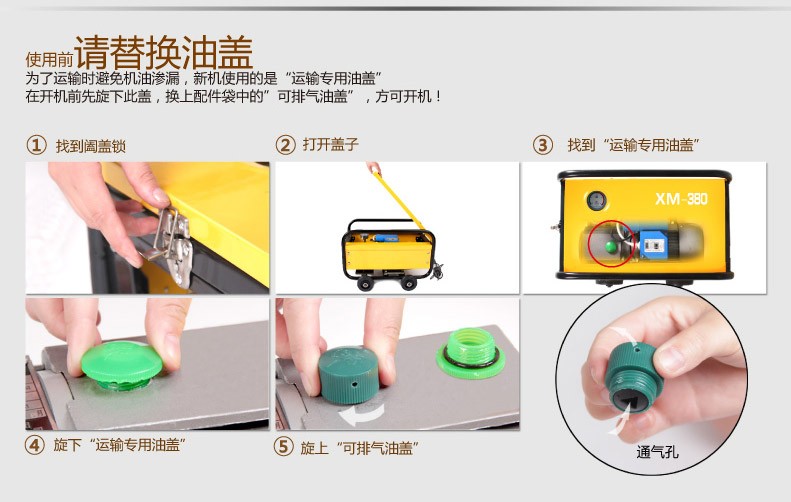 使用前请替换油盖
为了运输时避免机油渗漏，新机使用的是“运输专用油盖”
在开机前先旋下此盖，换上配件袋中的”可排气油盖”，方可开机！

① 找到阖盖锁

② 打开盖子

③ 找到“运输专用油盖”

XM-380

④ 旋下“运输专用油盖”

⑤ 旋上“可排气油盖”

通气孔