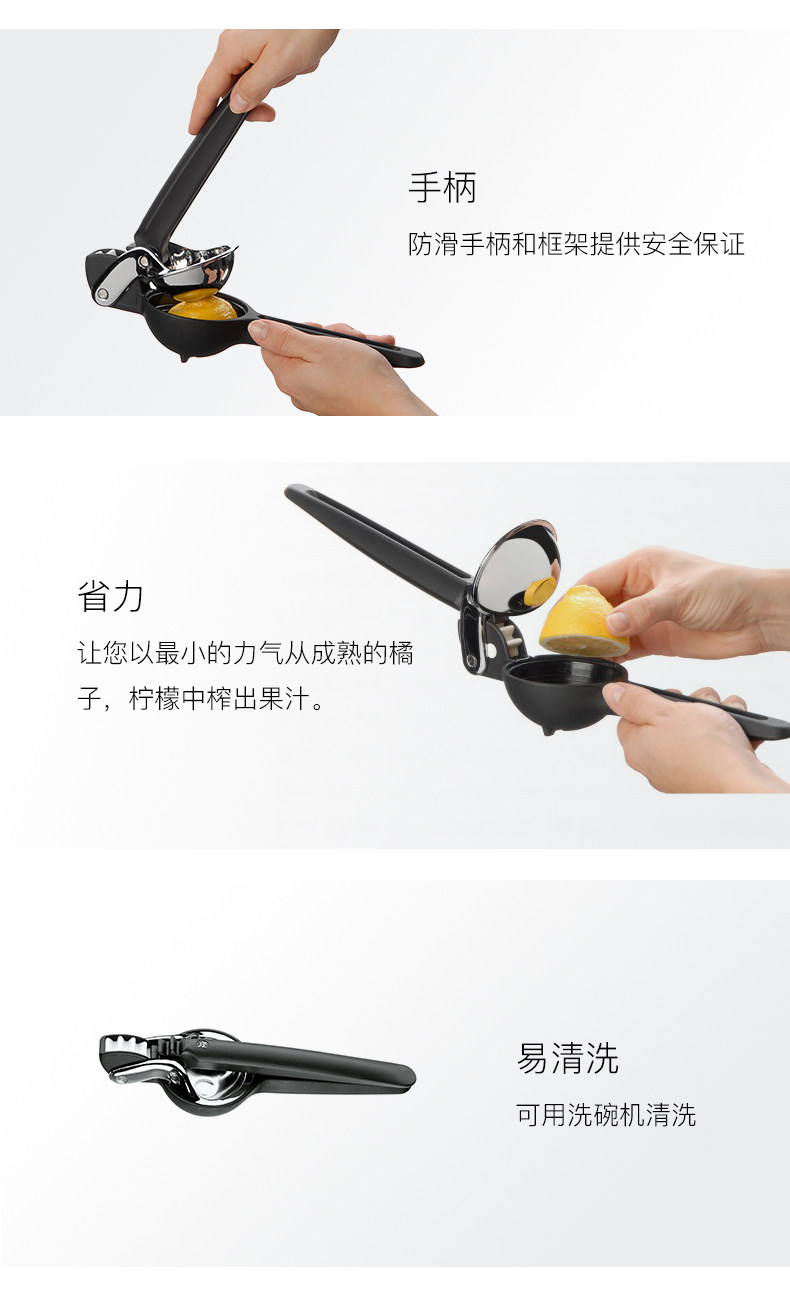 手柄

防滑手柄和框架提供安全保证

省力

让您以最小的力气从成熟的橘子，柠檬中榨出果汁。

易清洗

可用洗碗机清洗