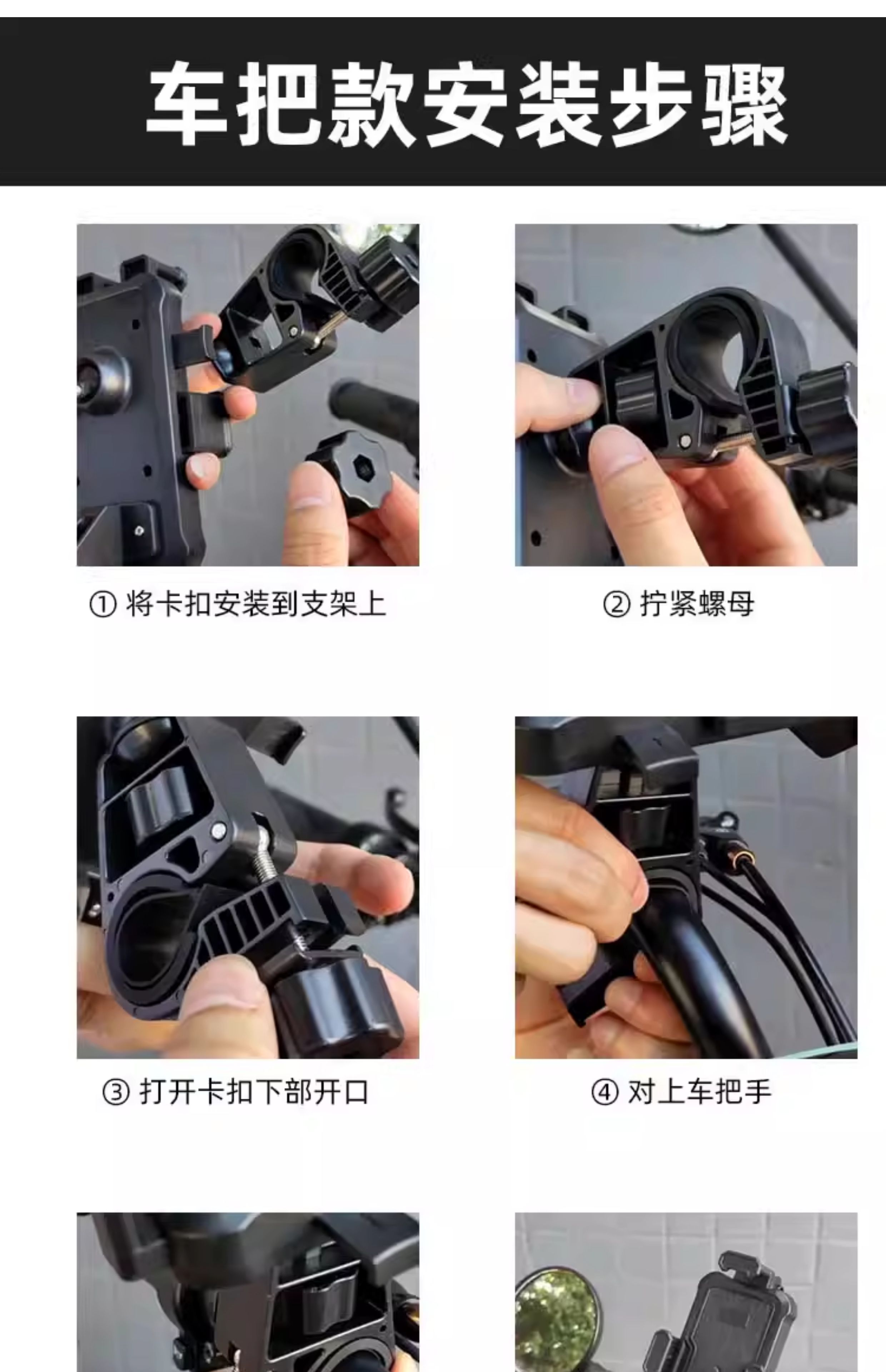 车把款安装步骤

① 将卡扣安装到支架上

② 拧紧螺母

③ 打开卡扣下部开口

④ 对上车把手