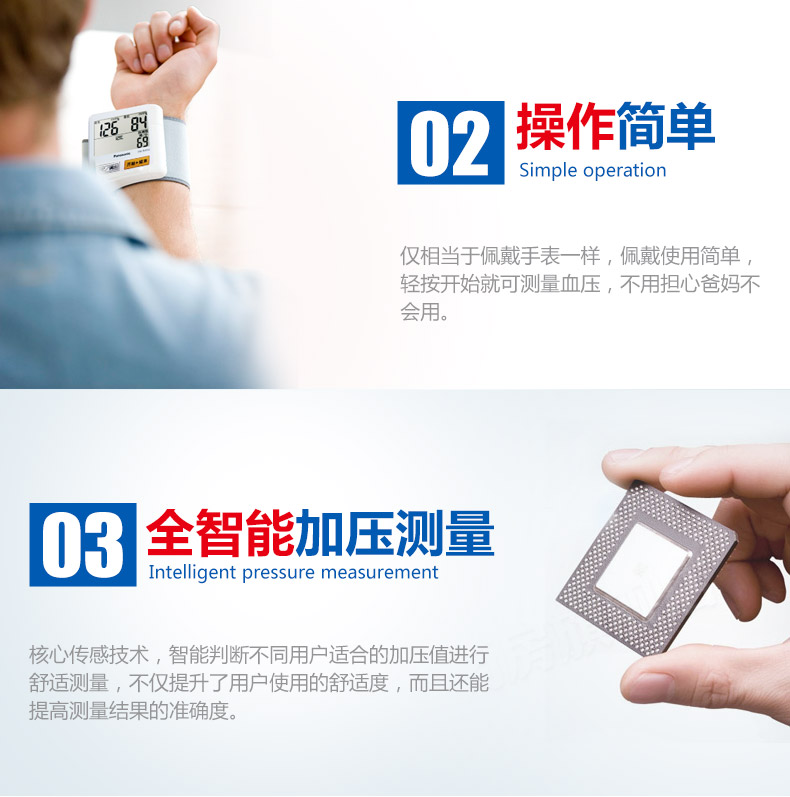 126 84
69
Panasonic

02 操作简单
Simple operation

仅相当于佩戴手表一样，佩戴使用简单，轻按开始就可测量血压，不用担心爸妈不会用。

03 全智能加压测量
Intelligent pressure measurement

核心传感技术，智能判断不同用户适合的加压值进行舒适测量，不仅提升了用户使用的舒适度，而且还能提高测量结果的准确度。