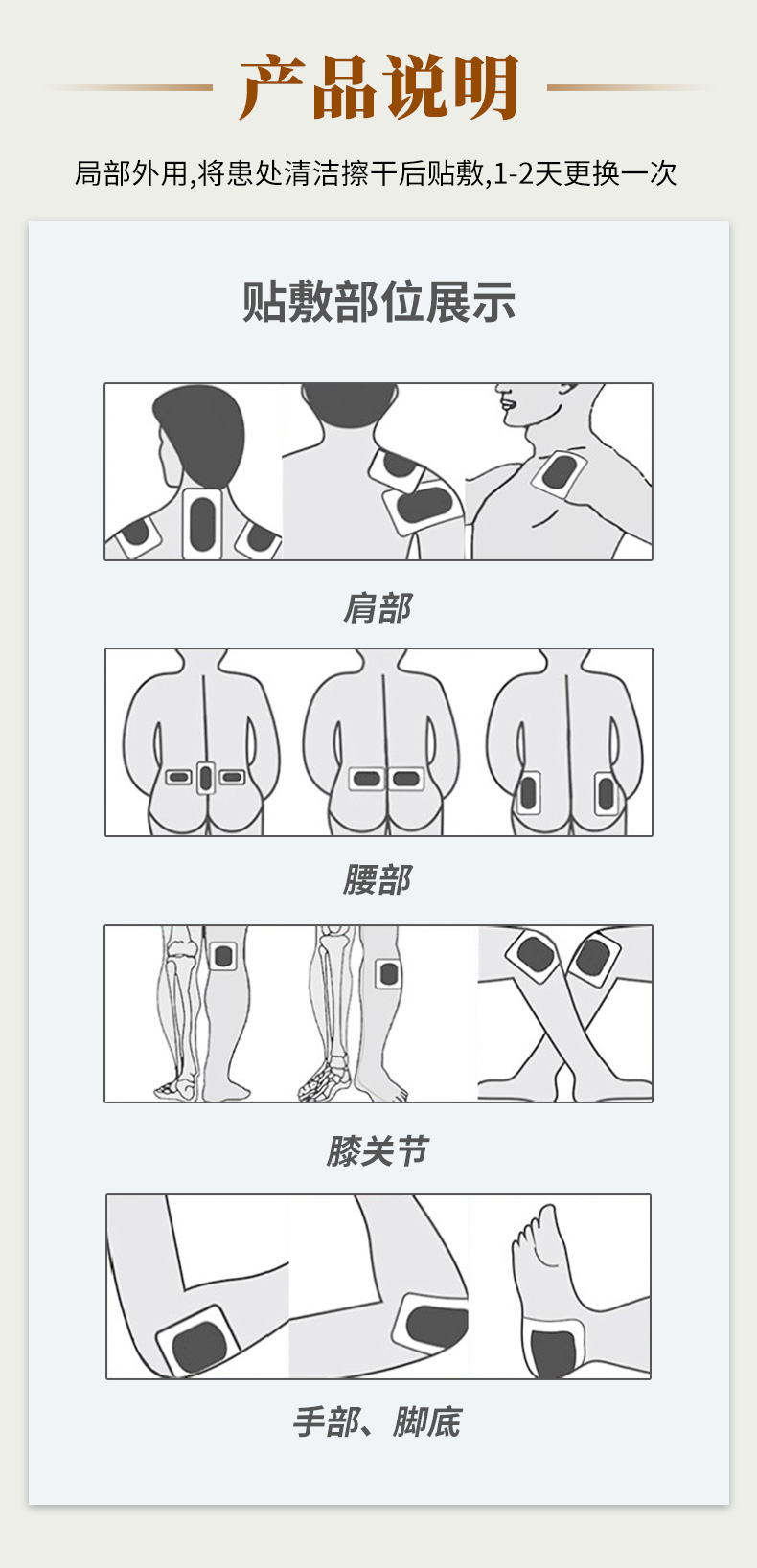 产品说明

局部外用,将患处清洁擦干后贴敷,1-2天更换一次

贴敷部位展示

肩部

腰部

膝关节

手部、脚底