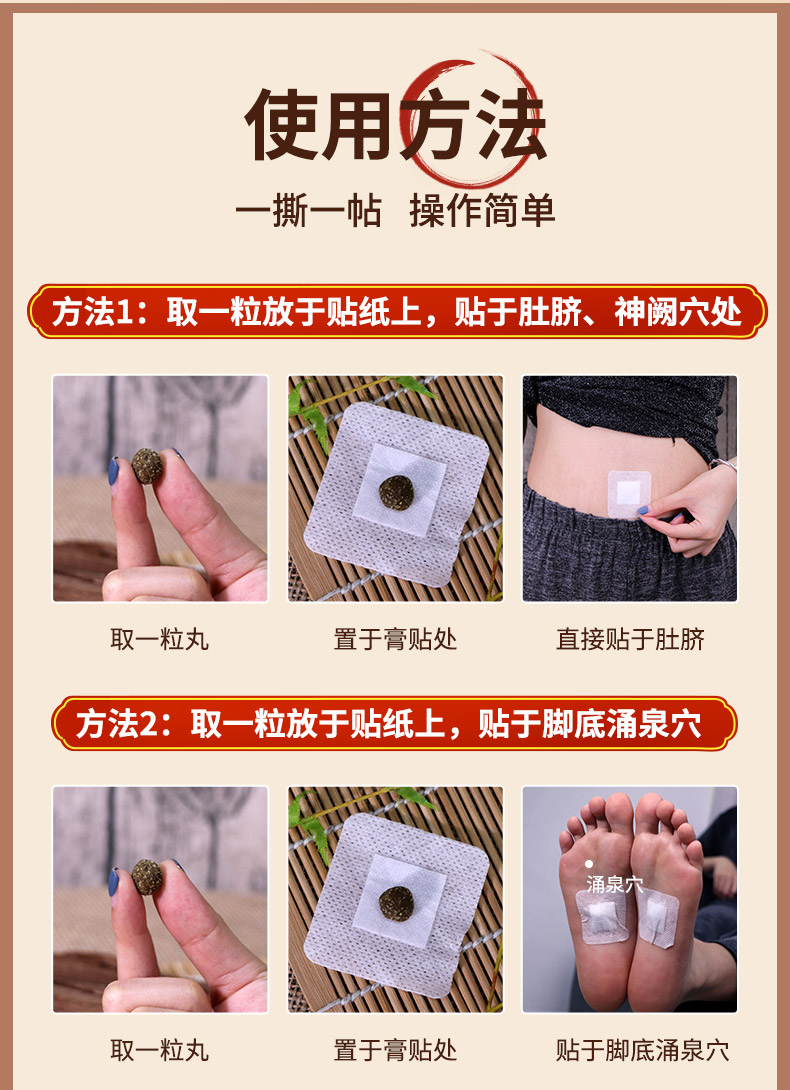 使用方法

一撕一帖 操作简单

方法1：取一粒放于贴纸上，贴于肚脐、神阙穴处

取一粒丸

置于膏贴处

直接贴于肚脐

方法2：取一粒放于贴纸上，贴于脚底涌泉穴

取一粒丸

置于膏贴处

涌泉穴

贴于脚底涌泉穴