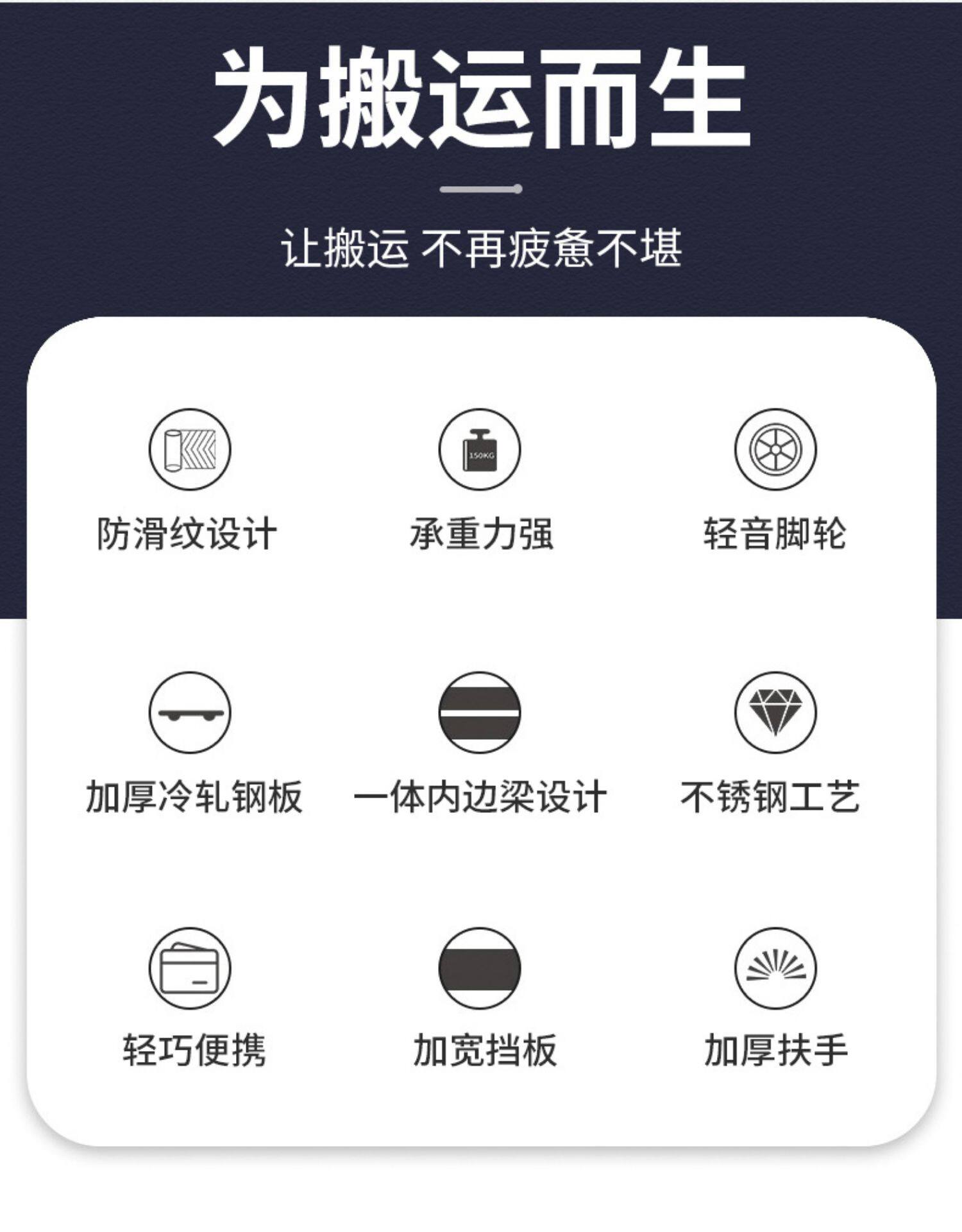 为搬运而生

让搬运 不再疲惫不堪

防滑纹设计

承重力强

轻音脚轮

加厚冷轧钢板

一体内边梁设计

不锈钢工艺

轻巧便携

加宽挡板

加厚扶手