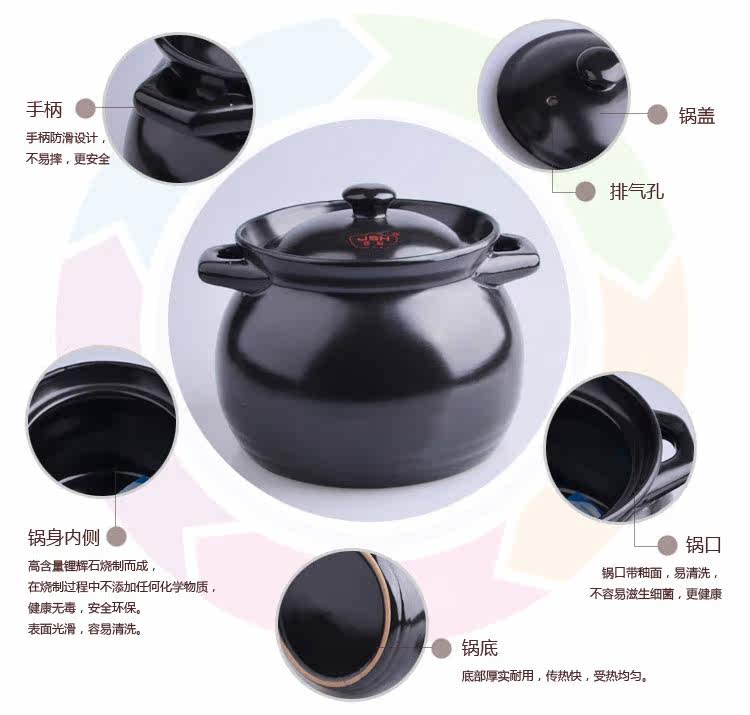 手柄
手柄防滑设计，
不易摔，更安全

锅盖

排气孔

JSH

锅身内侧
高含量锂辉石烧制而成，
在烧制过程中不添加任何化学物质，
健康无毒，安全环保。
表面光滑，容易清洗。

锅口
锅口带釉面，易清洗，
不容易滋生细菌，更健康

锅底
底部厚实耐用，传热快，受热均匀。