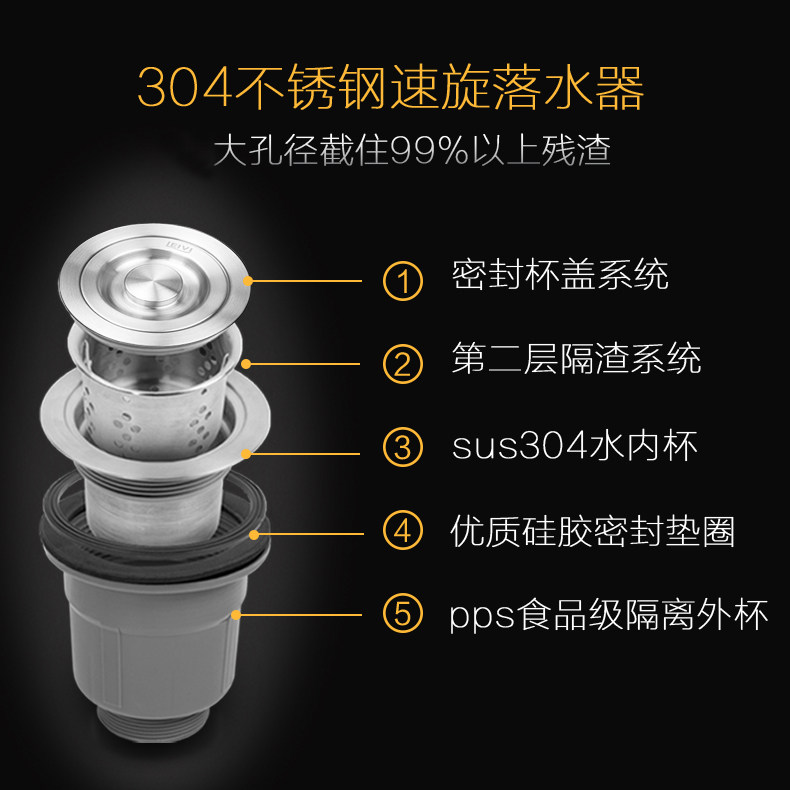 304不锈钢速旋落水器
大孔径截住99%以上残渣

① 密封杯盖系统
② 第二层隔渣系统
③ sus304水内杯
④ 优质硅胶密封垫圈
⑤ pps食品级隔离外杯